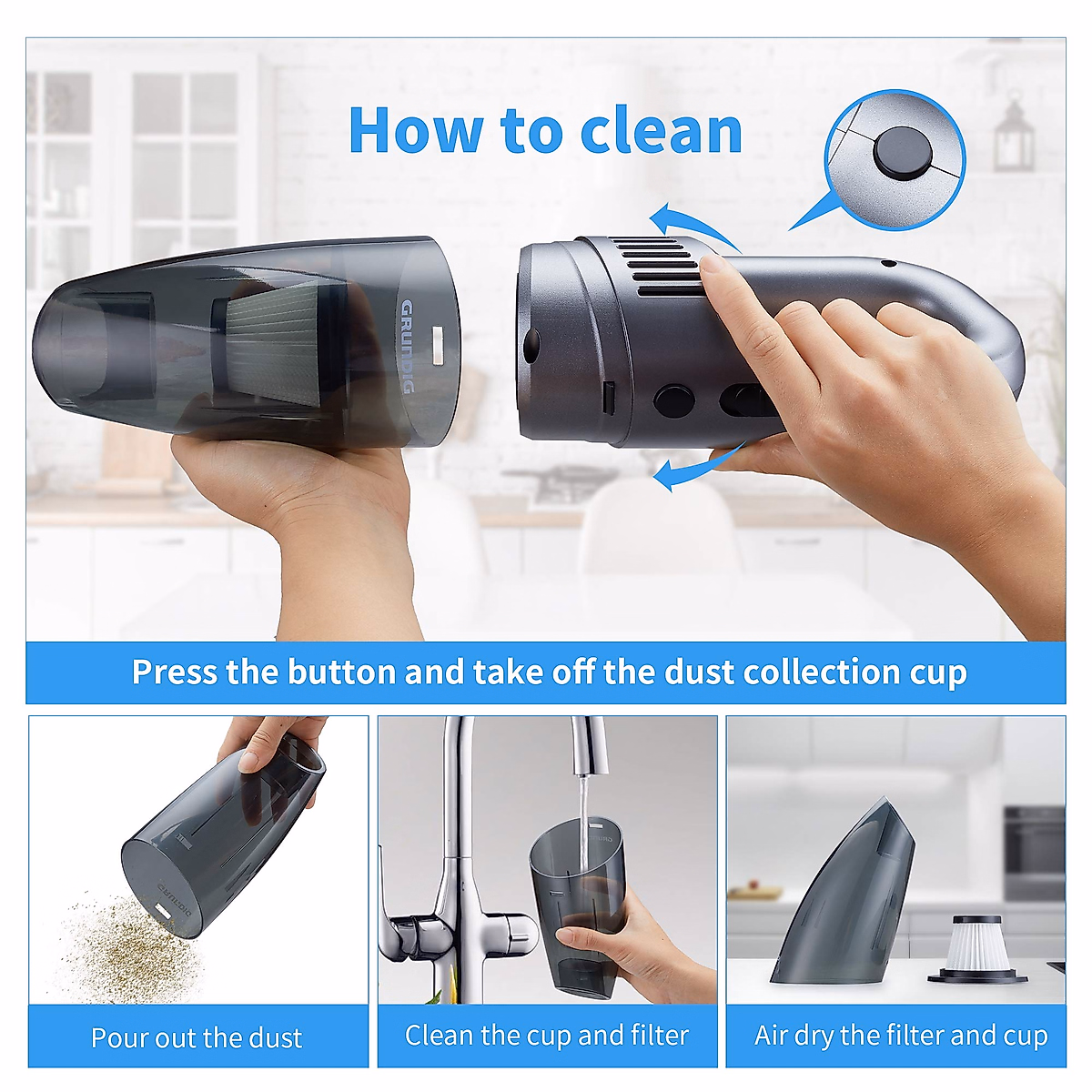 How to clean

GRUNDIG

Press the button and take off the dust collection cup

Pour out the dust

Clean the cup and filter

Air dry the filter and cup