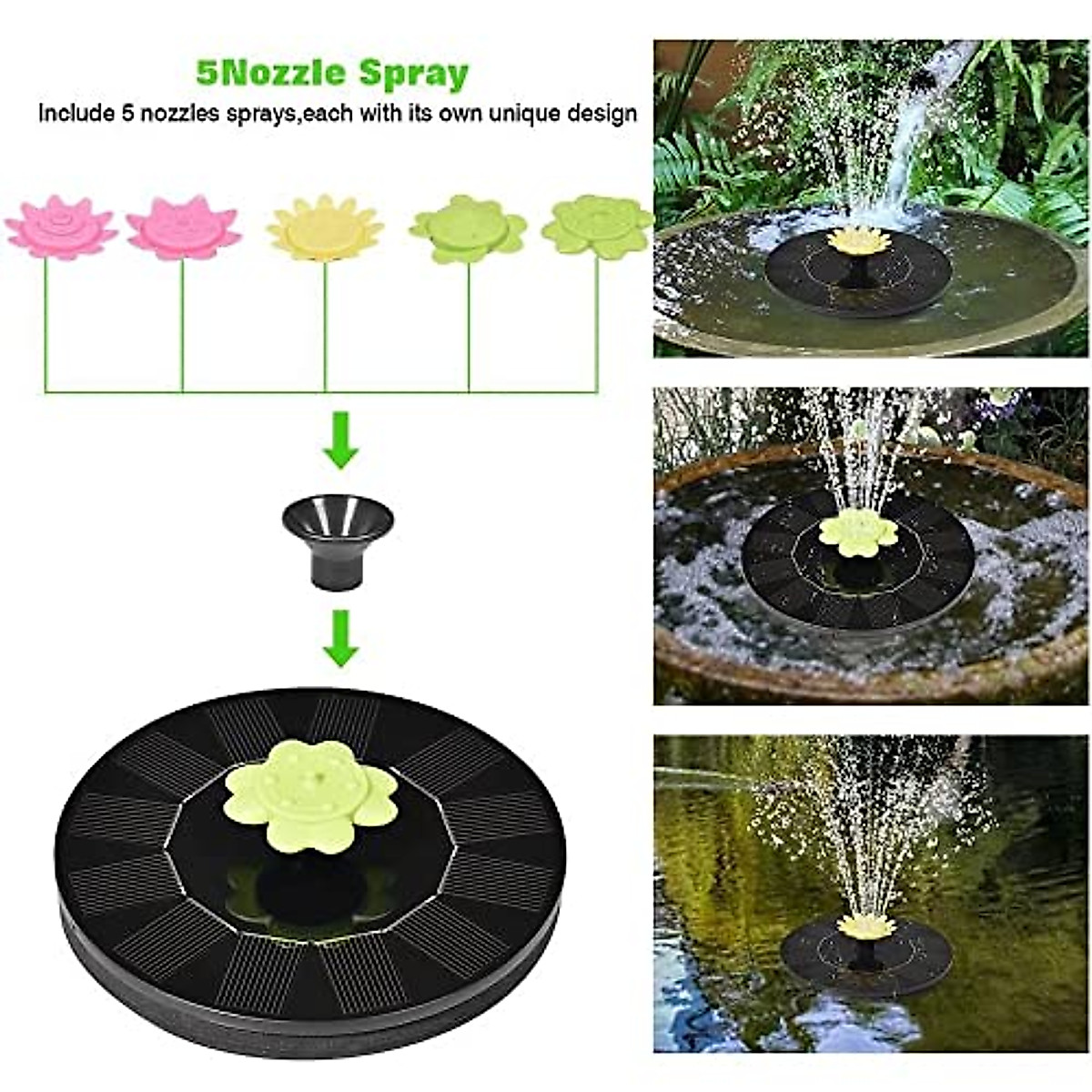 5Nozzle Spray

Include 5 nozzles sprays,each with its own unique design