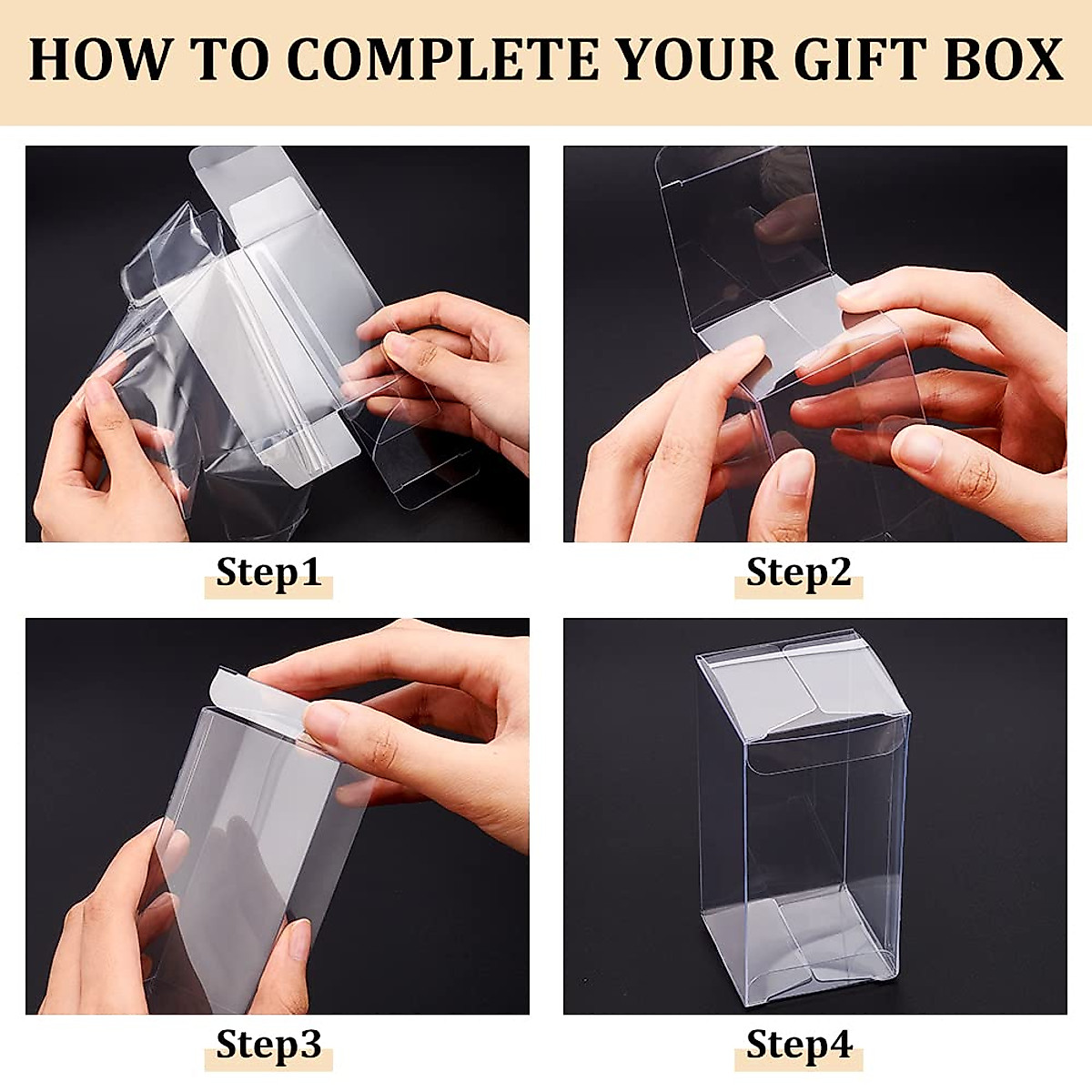 HOW TO COMPLETE YOUR GIFT BOX

Step1

Step2

Step3

Step4