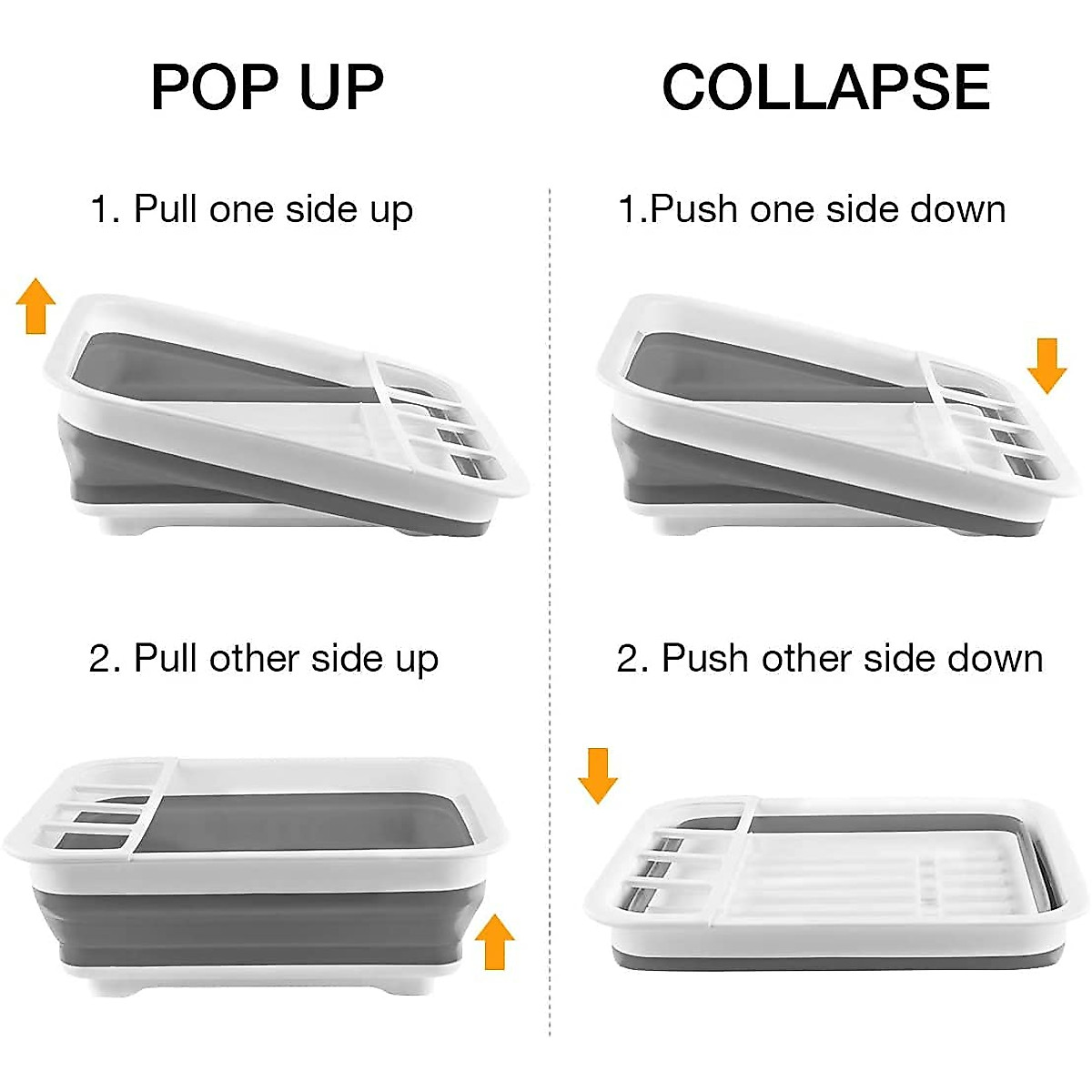 POP UP

1. Pull one side up

2. Pull other side up

COLLAPSE

1.Push one side down

2. Push other side down