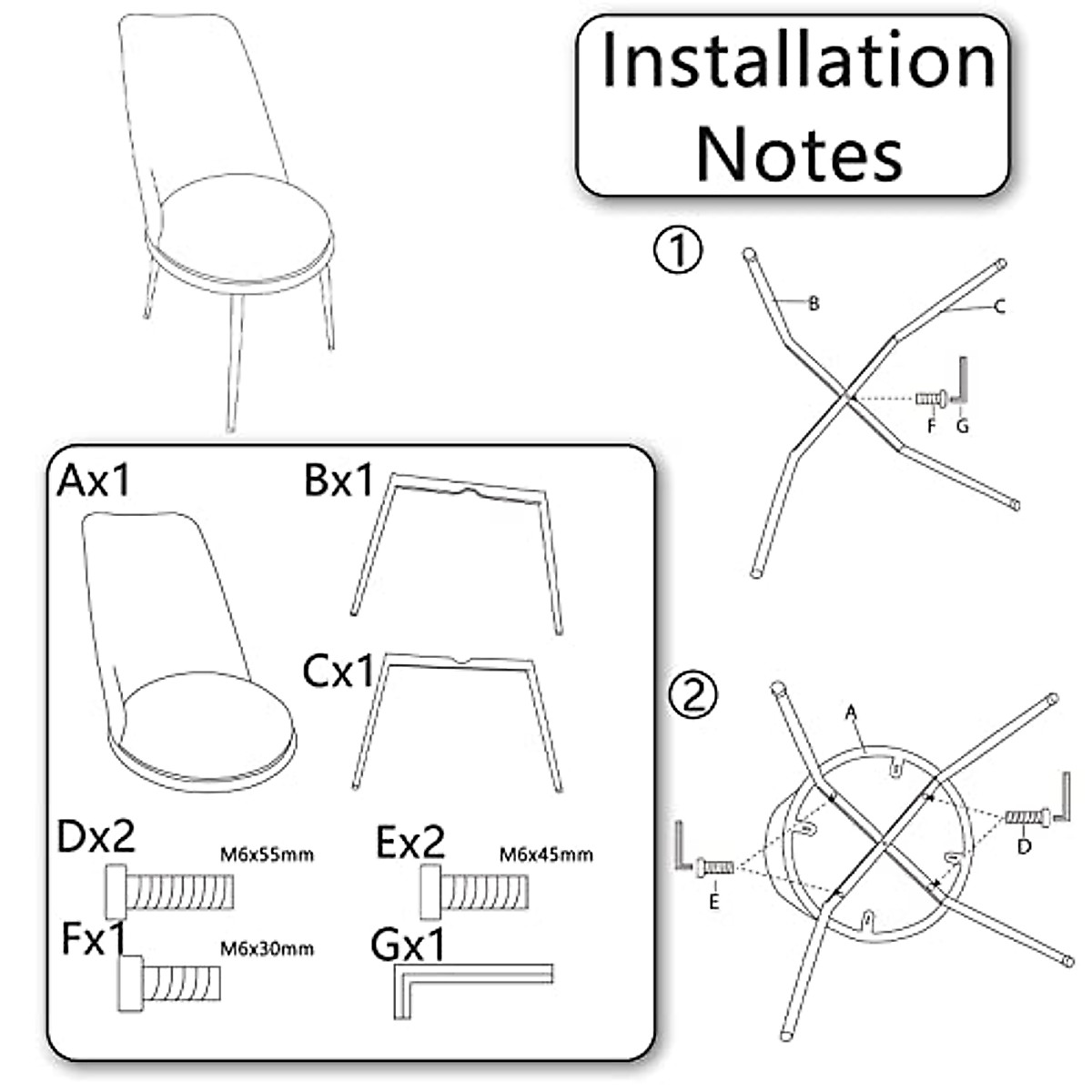 Installation Notes

Ax1
Bx1
Cx1
Dx2 M6x55mm
Ex2 M6x45mm
Fx1 M6x30mm
Gx1

①
B
C
F
G

②
A
D
E