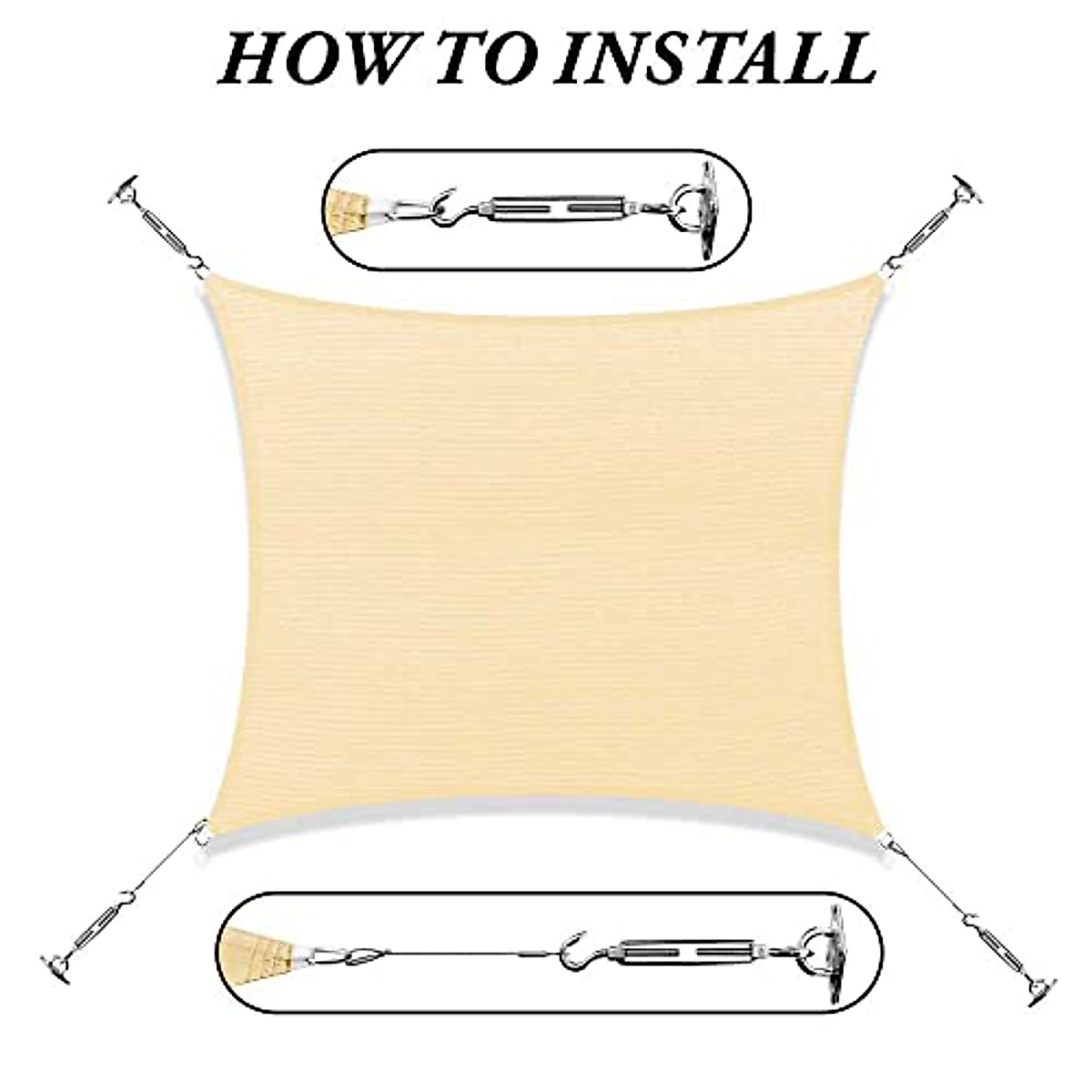 HOW TO INSTALL