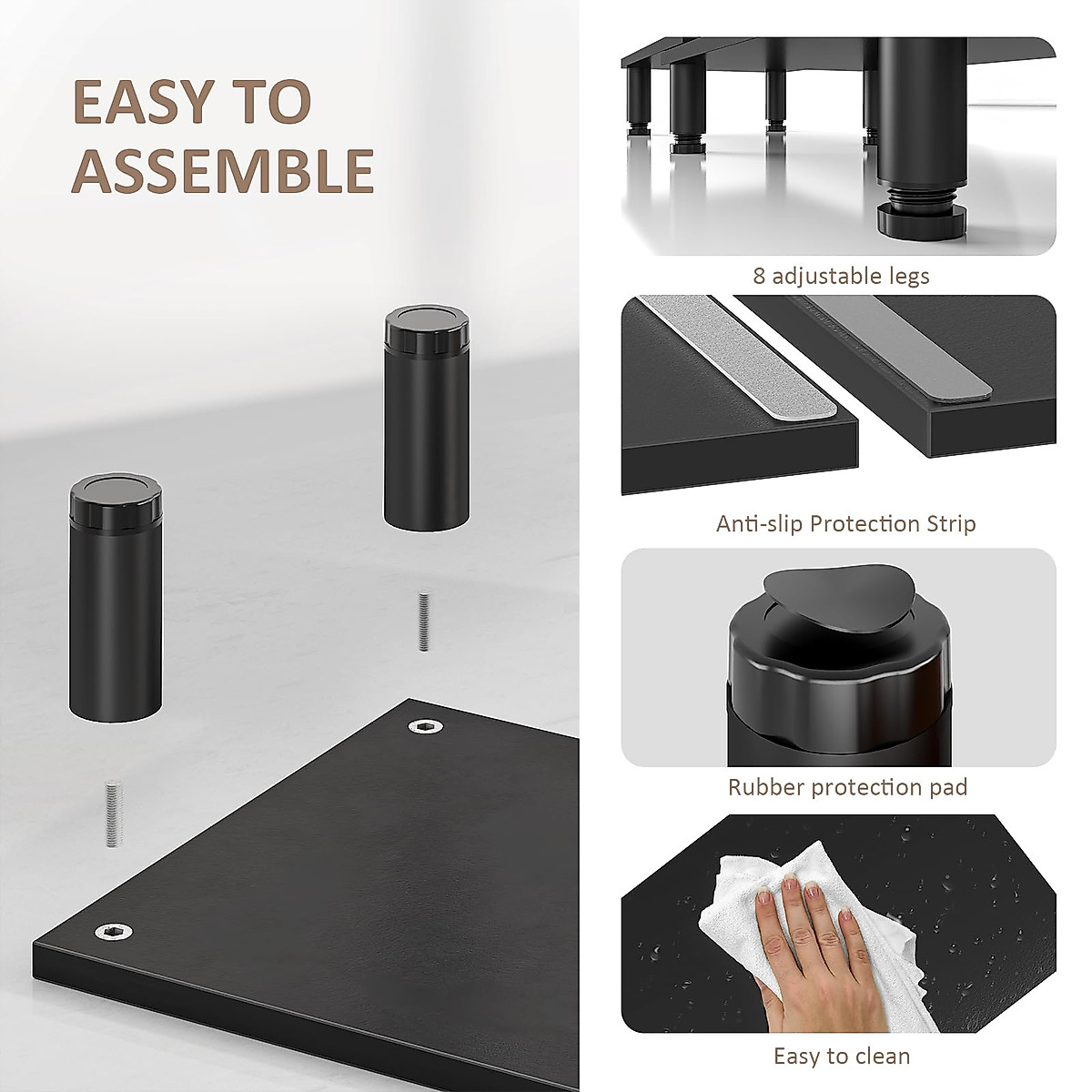 EASY TO ASSEMBLE

8 adjustable legs

Anti-slip Protection Strip

Rubber protection pad

Easy to clean