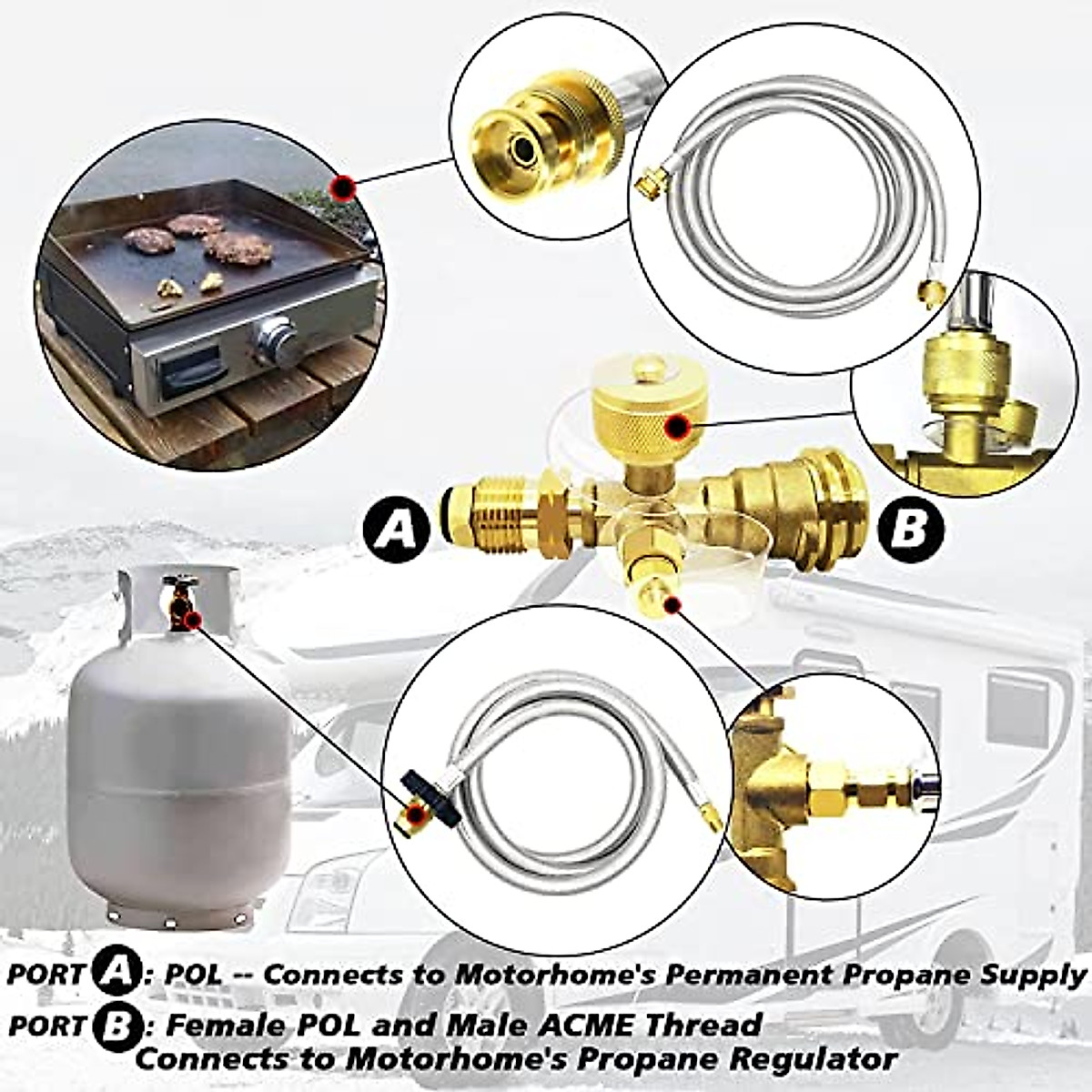 A

B

PORT A: POL -- Connects to Motorhome's Permanent Propane Supply

PORT B: Female POL and Male ACME Thread Connects to Motorhome's Propane Regulator