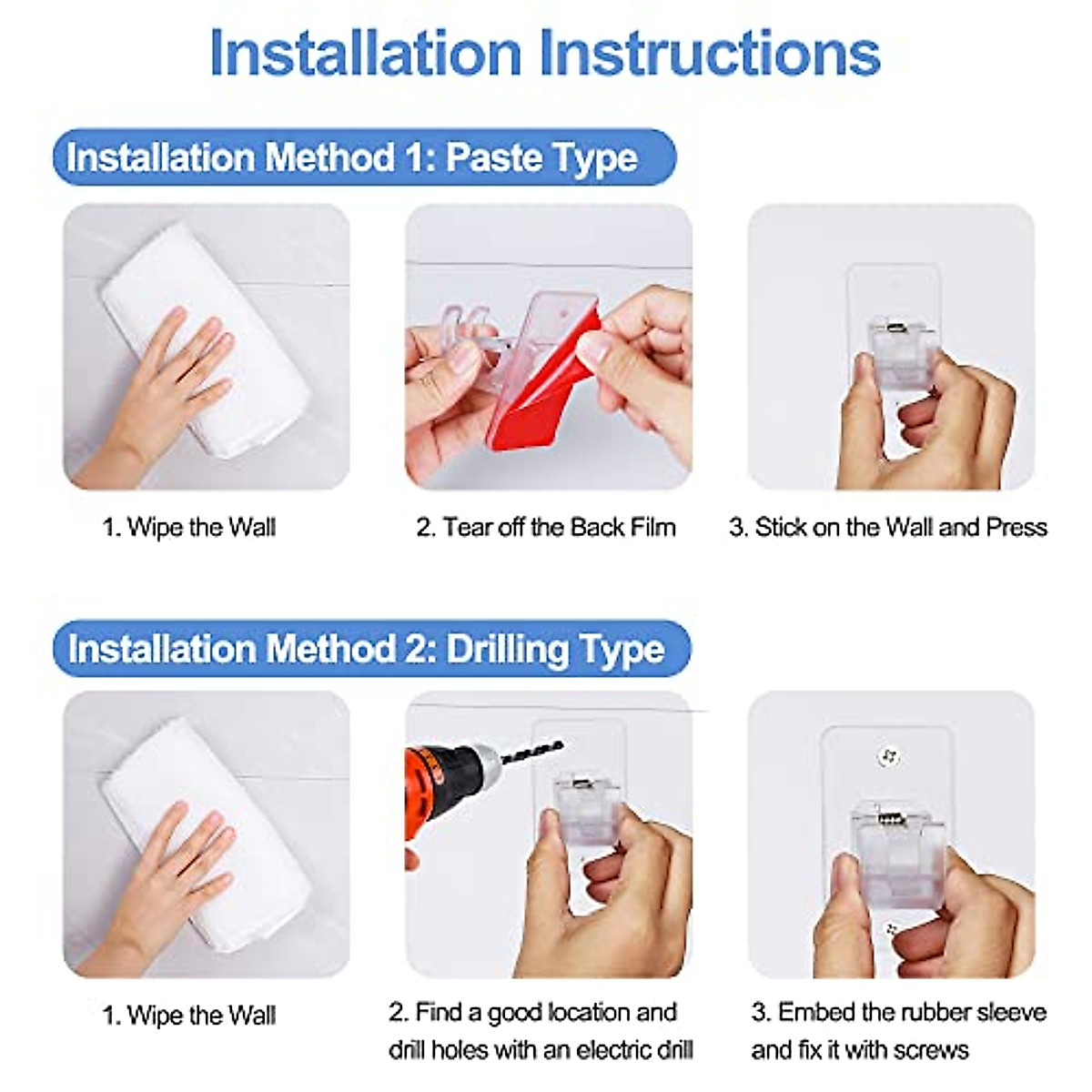 Installation Instructions

Installation Method 1: Paste Type

1. Wipe the Wall

2. Tear off the Back Film

3. Stick on the Wall and Press

Installation Method 2: Drilling Type

1. Wipe the Wall

2. Find a good location and drill holes with an electric drill

3. Embed the rubber sleeve and fix it with screws