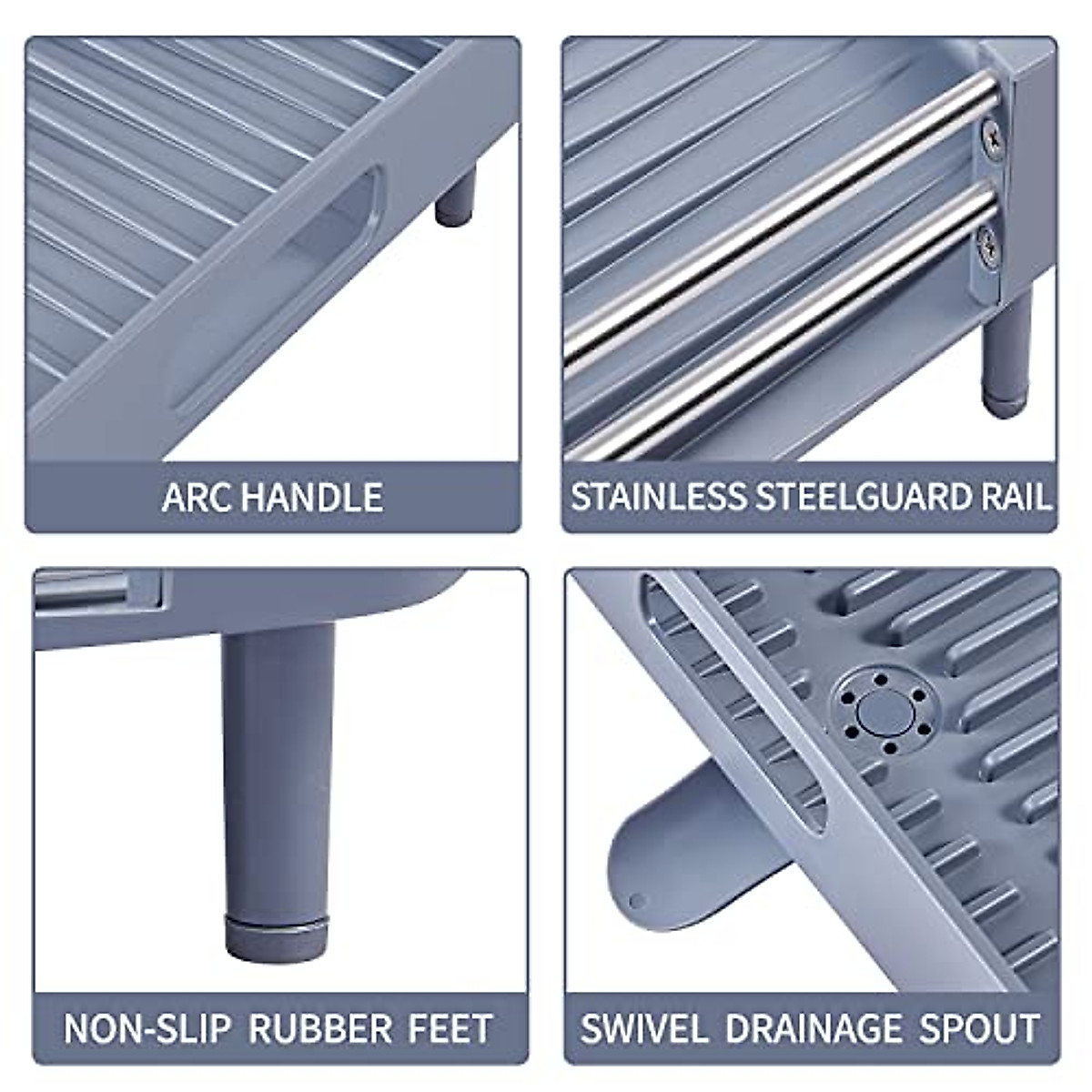 ARC HANDLE

STAINLESS STEELGUARD RAIL

NON-SLIP RUBBER FEET

SWIVEL DRAINAGE SPOUT