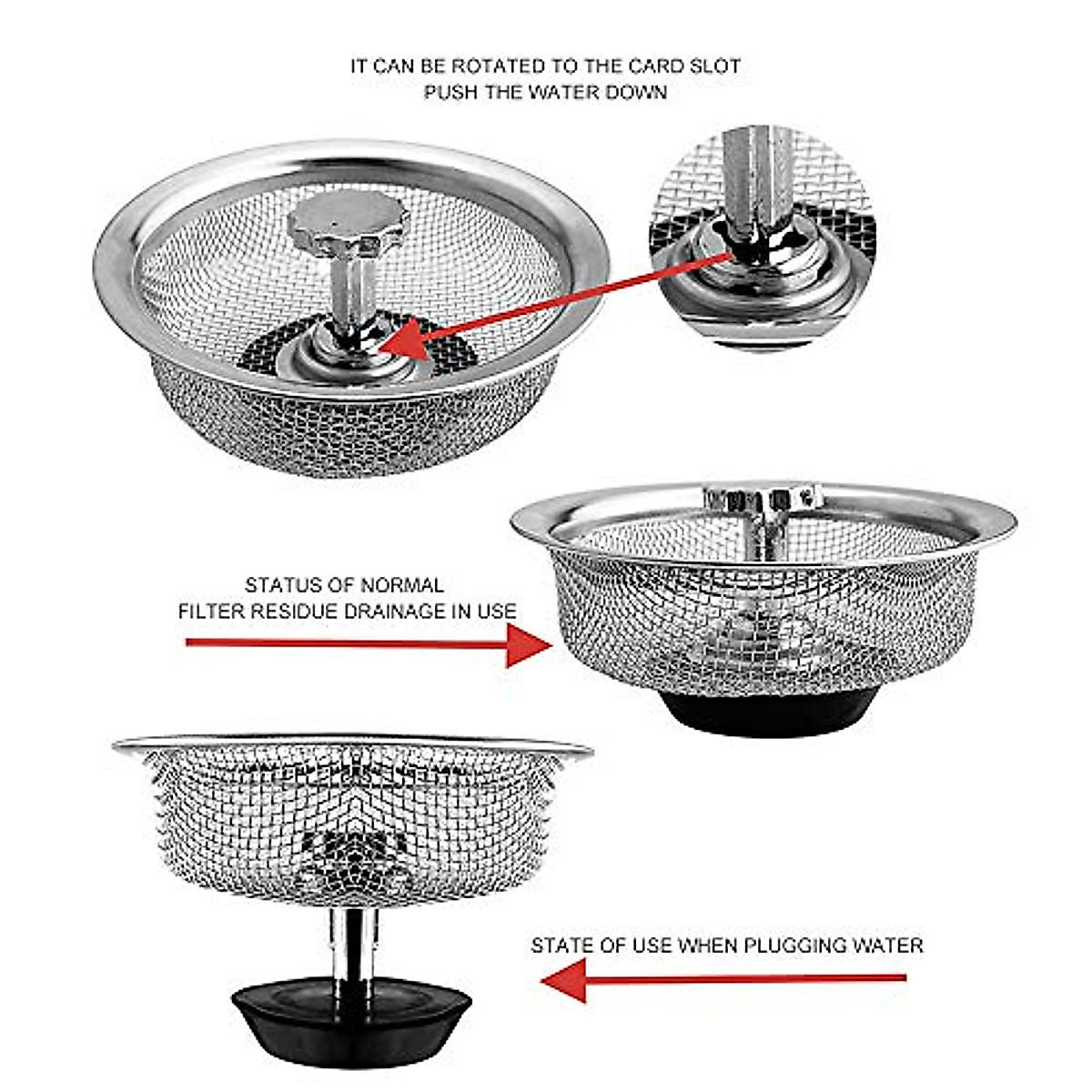 IT CAN BE ROTATED TO THE CARD SLOT
PUSH THE WATER DOWN

STATUS OF NORMAL
FILTER RESIDUE DRAINAGE IN USE

STATE OF USE WHEN PLUGGING WATER