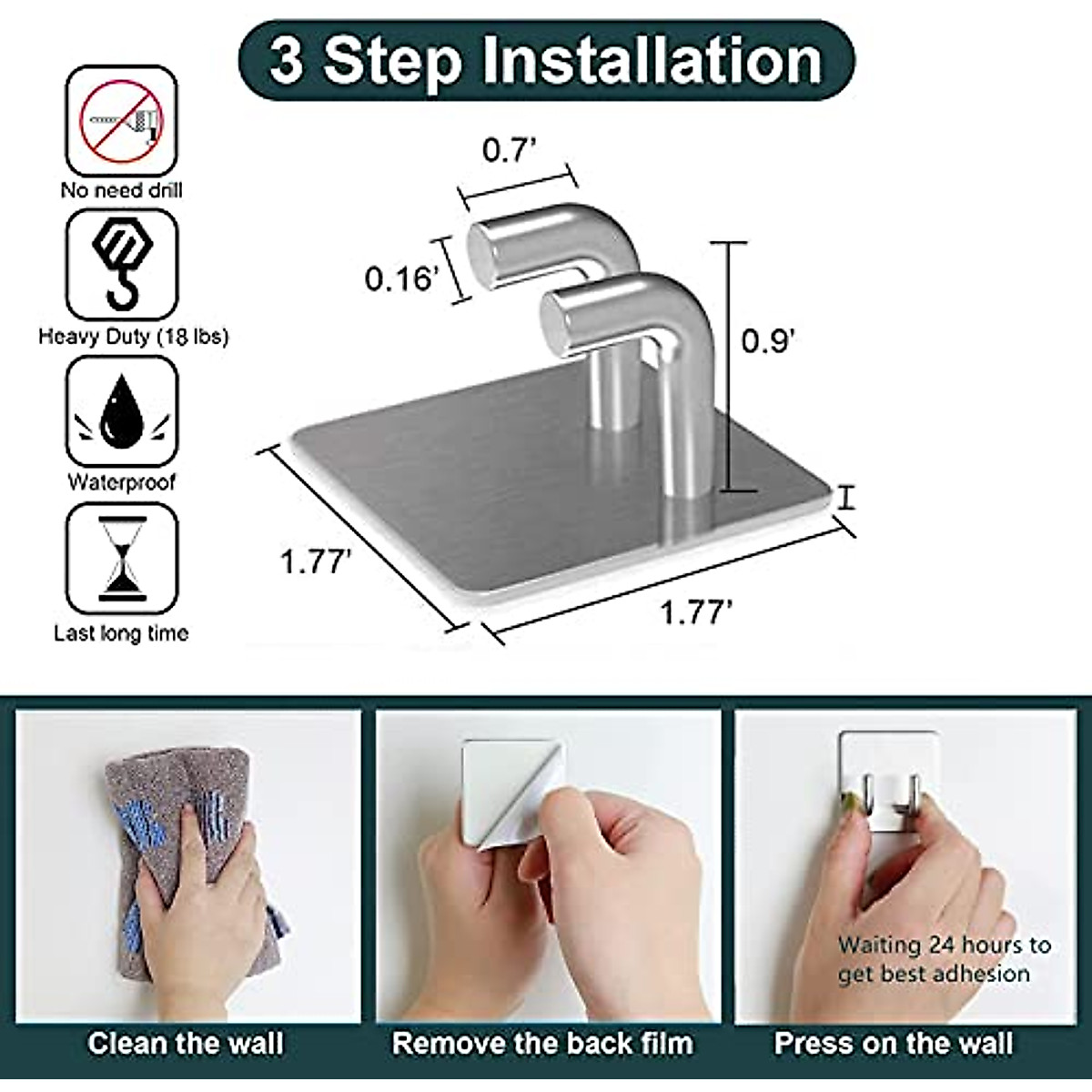 3 Step Installation

No need drill

Heavy Duty (18 lbs)

Waterproof

Last long time

0.7'

0.16'

0.9'

1.77'

1.77'

Clean the wall

Remove the back film

Waiting 24 hours to get best adhesion

Press on the wall