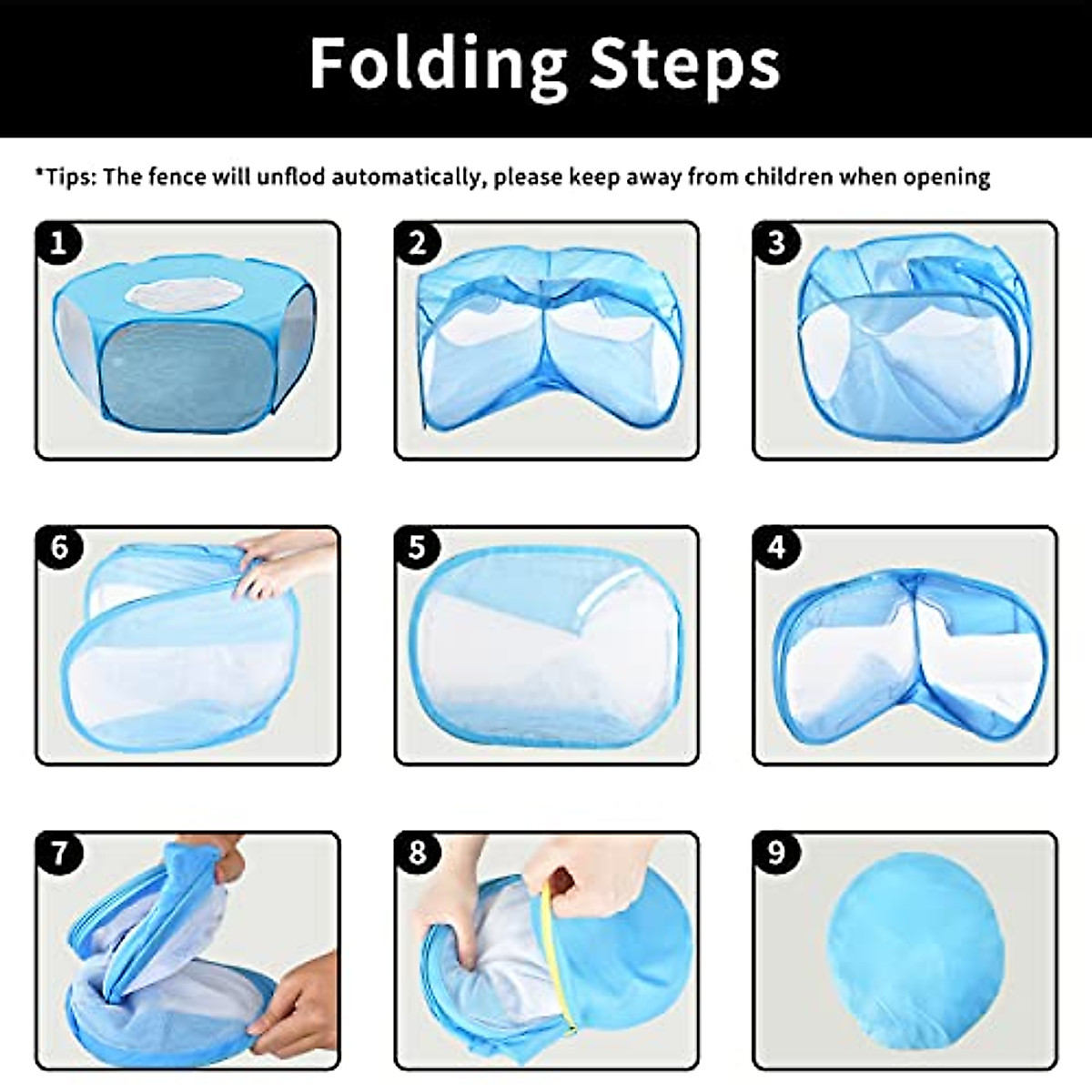 Folding Steps

*Tips: The fence will unflod automatically, please keep away from children when opening

1

2

3

6

5

4

7

8

9