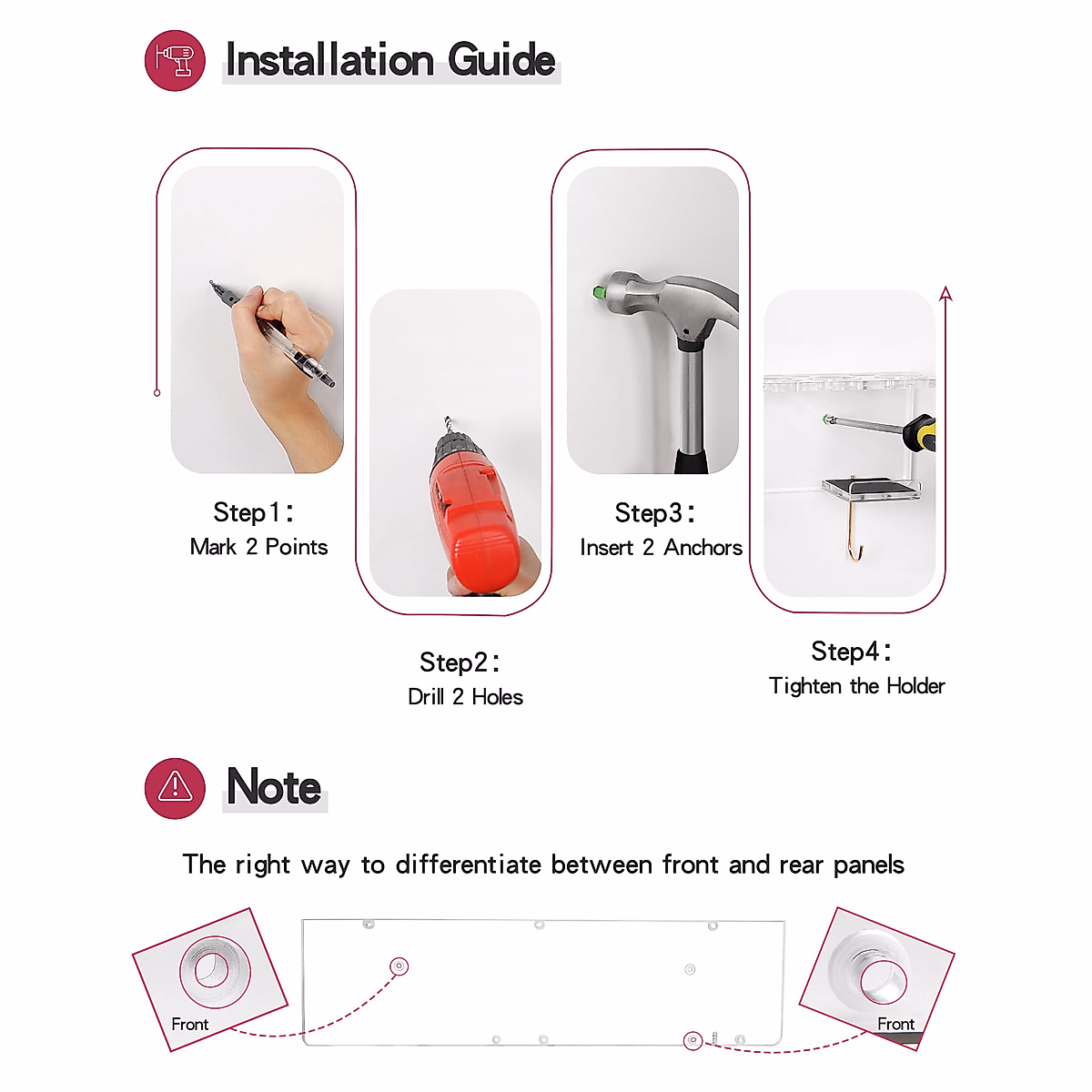 Installation Guide

Step1:
Mark 2 Points

Step2:
Drill 2 Holes

Step3:
Insert 2 Anchors

Step4:
Tighten the Holder

Note

The right way to differentiate between front and rear panels

Front

Front