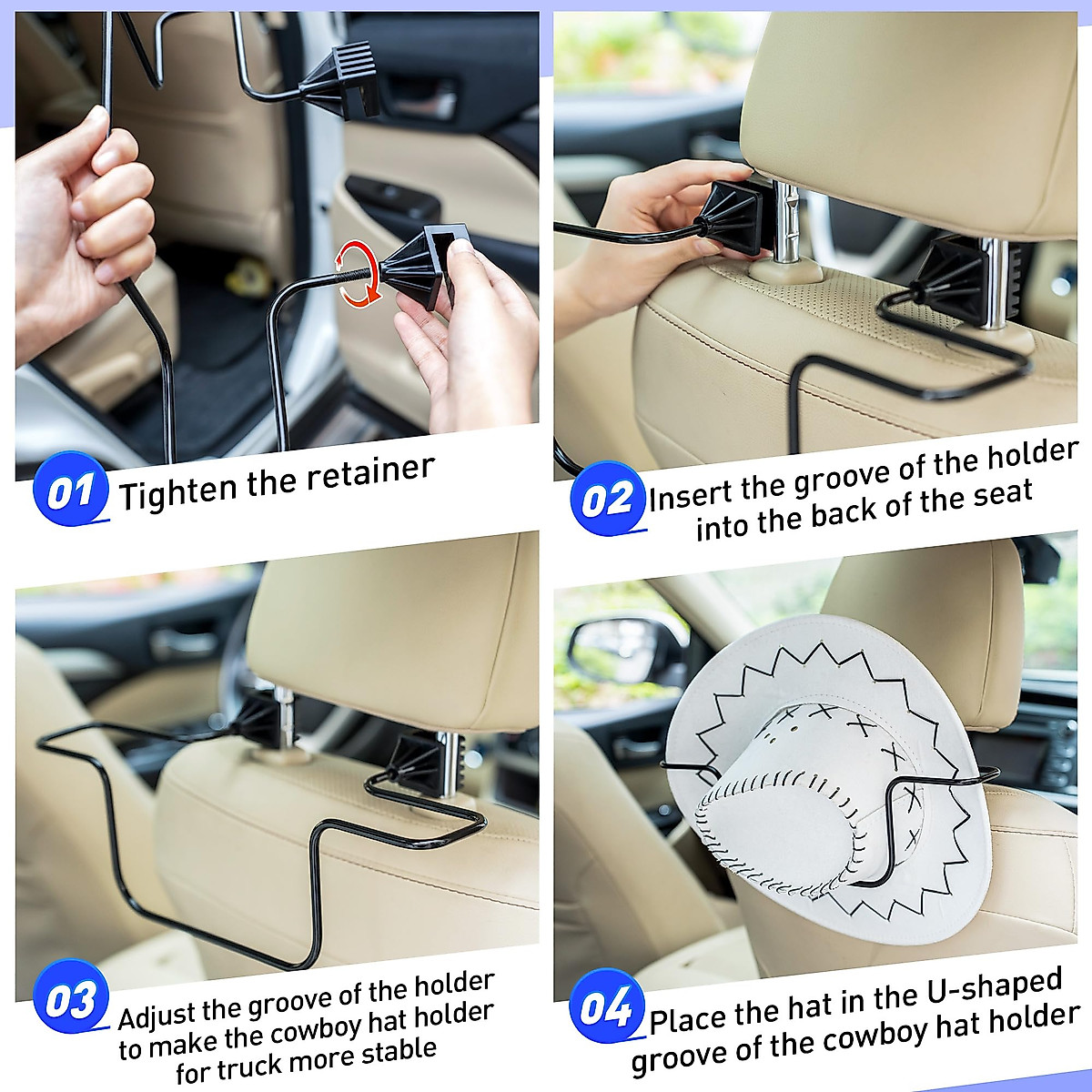 01 Tighten the retainer

02 Insert the groove of the holder into the back of the seat

03 Adjust the groove of the holder to make the cowboy hat holder for truck more stable

04 Place the hat in the U-shaped groove of the cowboy hat holder