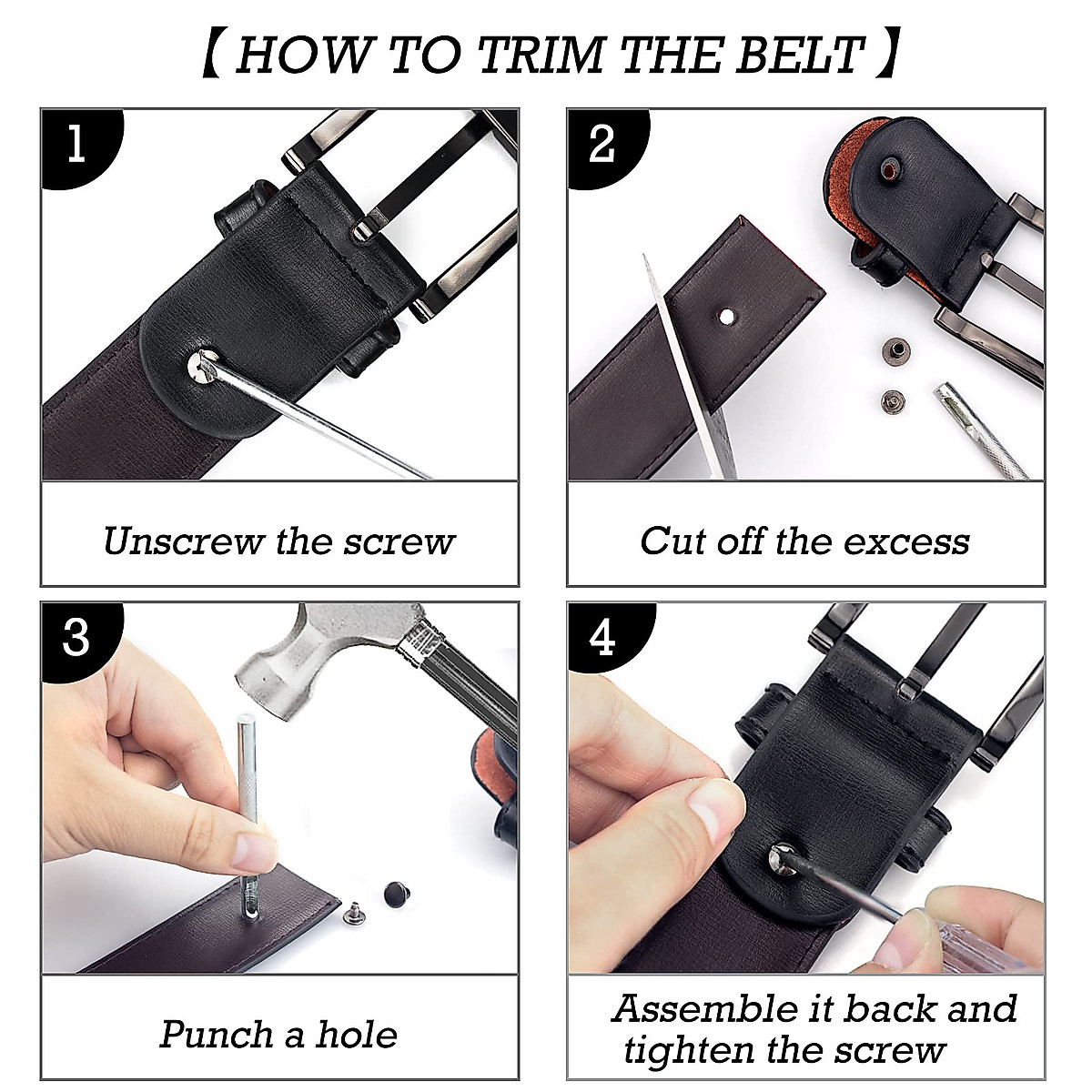 【 HOW TO TRIM THE BELT 】

1

Unscrew the screw

2

Cut off the excess

3

Punch a hole

4

Assemble it back and tighten the screw