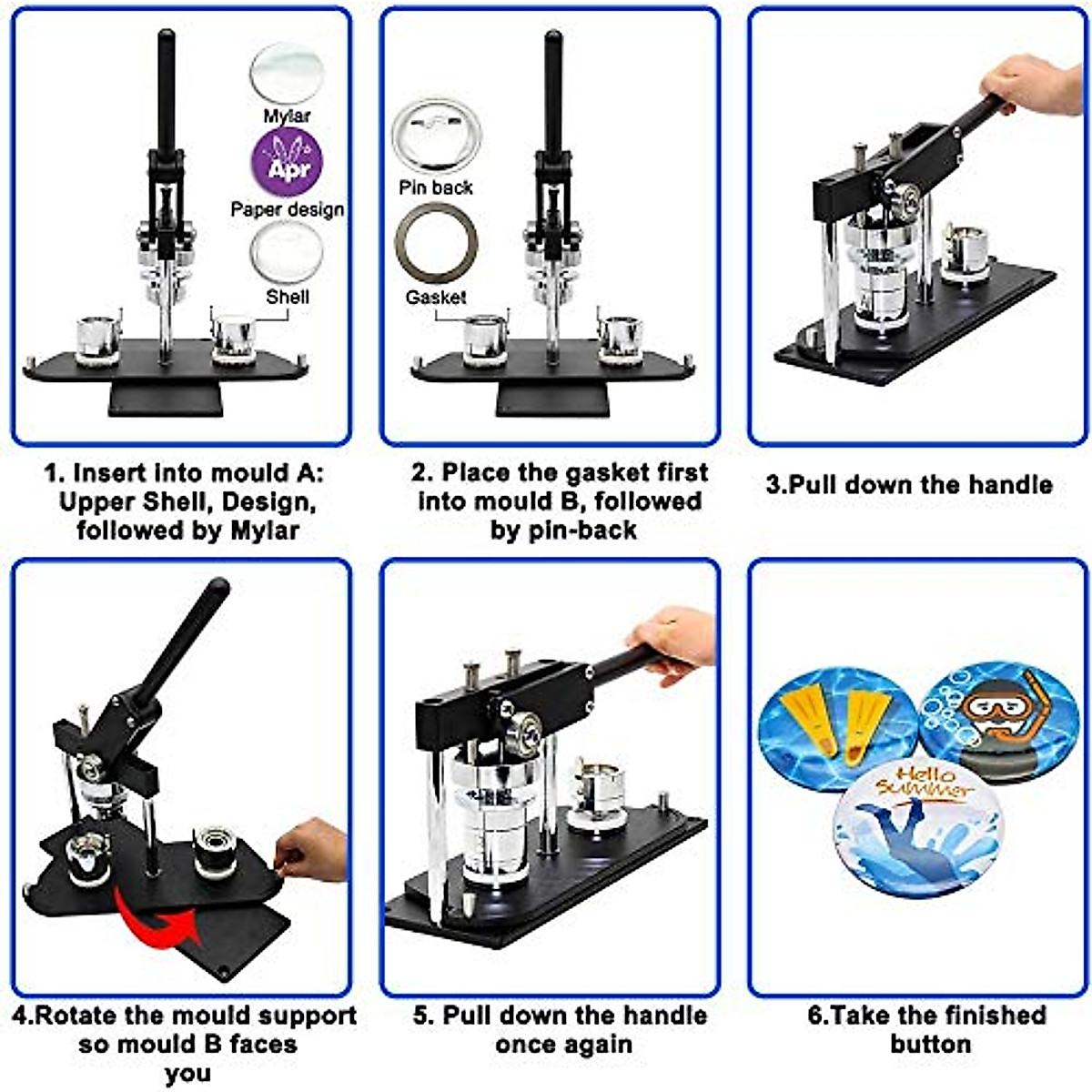 Mylar

Apr

Paper design

Shell

1. Insert into mould A: Upper Shell, Design, followed by Mylar

Pin back

Gasket

2. Place the gasket first into mould B, followed by pin-back

3.Pull down the handle

4.Rotate the mould support so mould B faces you

5. Pull down the handle once again

Hello Summer

6.Take the finished button