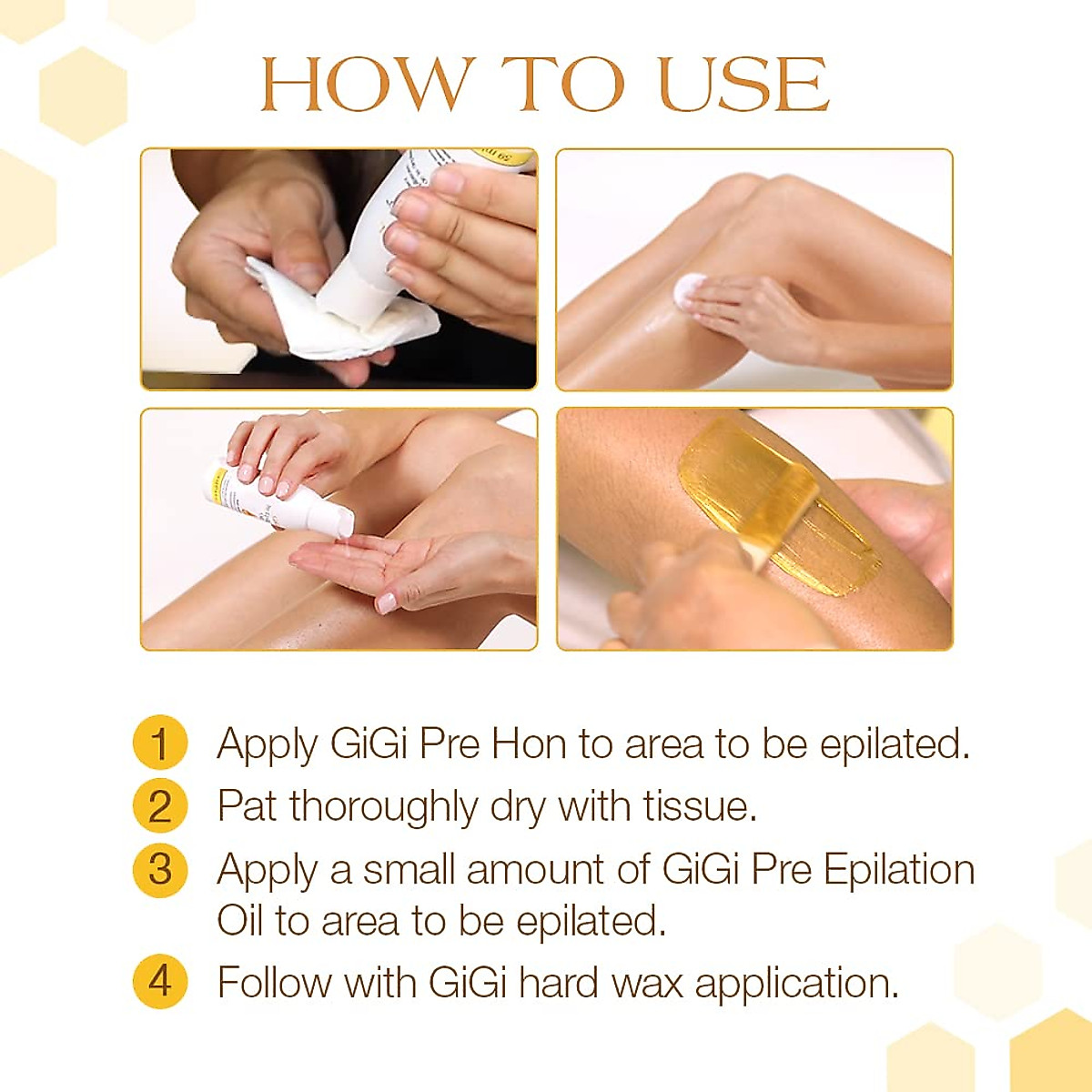 HOW TO USE

1 Apply GiGi Pre Hon to area to be epilated.

2 Pat thoroughly dry with tissue.

3 Apply a small amount of GiGi Pre Epilation Oil to area to be epilated.

4 Follow with GiGi hard wax application.