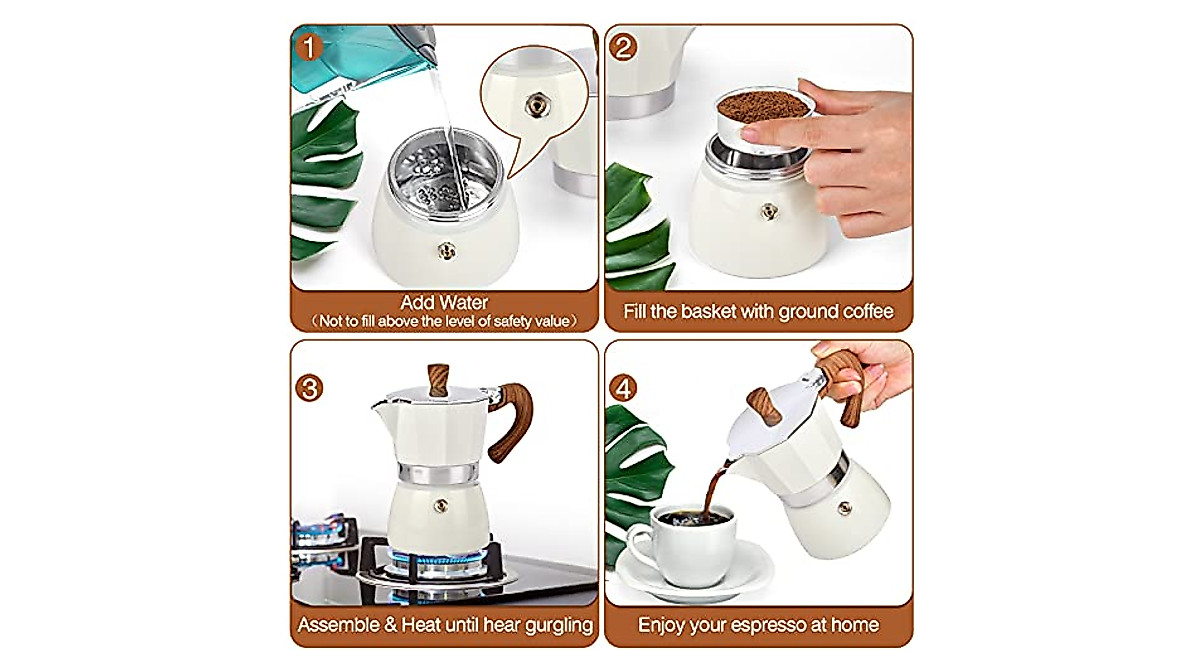 1

Add Water
(Not to fill above the level of safety value)

2

Fill the basket with ground coffee

3

Assemble & Heat until hear gurgling

4

Enjoy your espresso at home