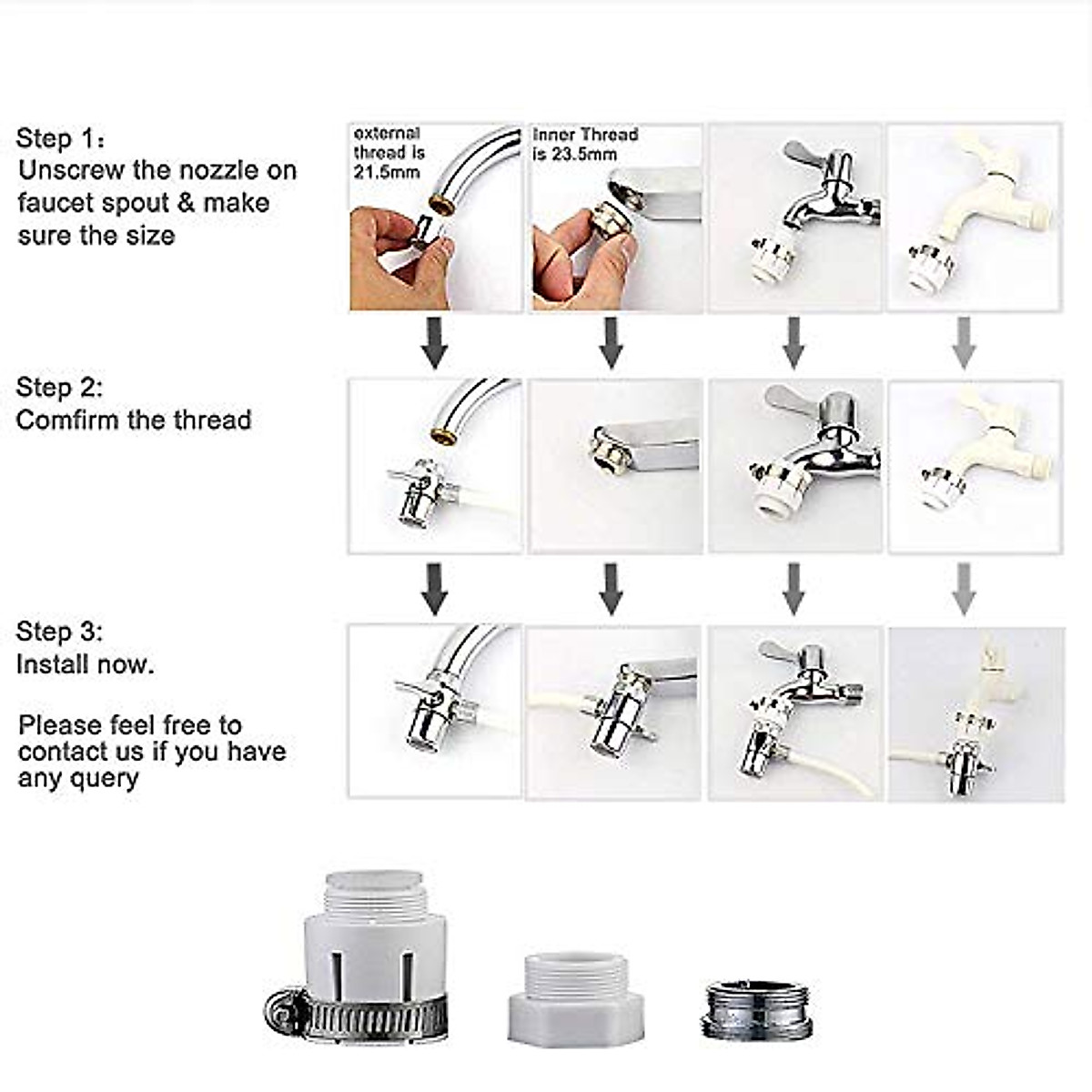 Step 1：
Unscrew the nozzle on faucet spout & make sure the size

external thread is 21.5mm

Inner Thread is 23.5mm

Step 2:
Comfirm the thread

Step 3:
Install now.

Please feel free to contact us if you have any query