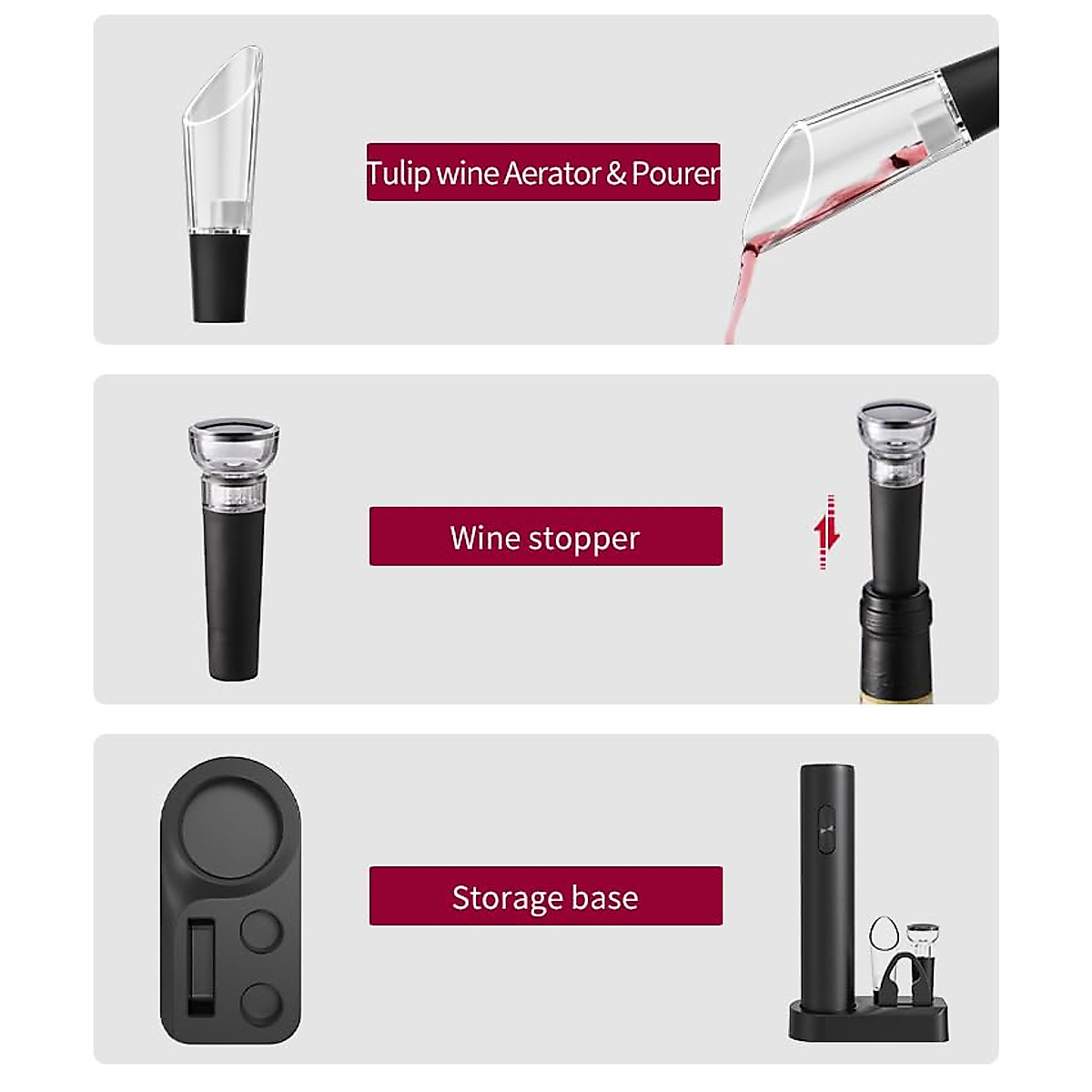 Tulip wine Aerator & Pourer

Wine stopper

Storage base