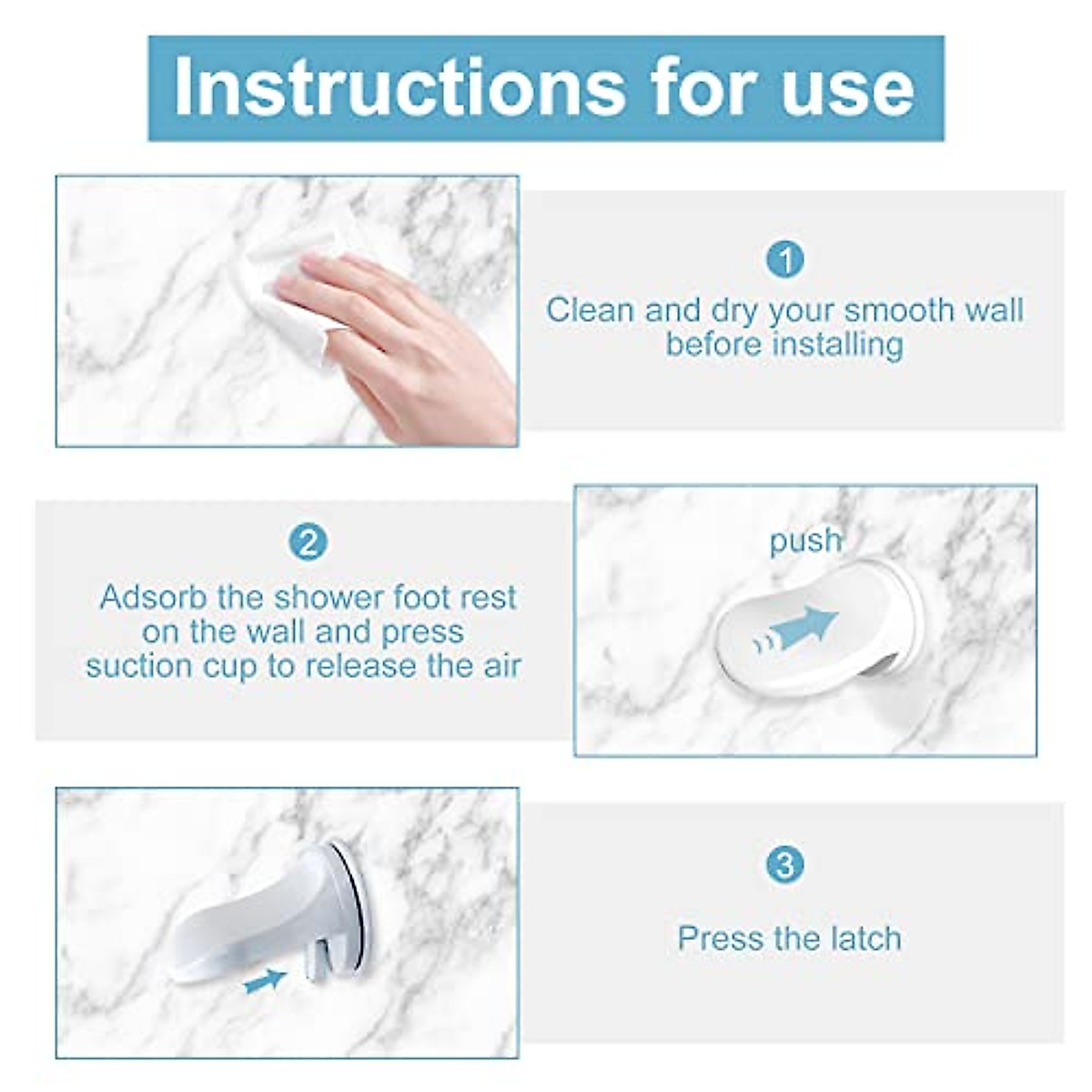 Instructions for use

1
Clean and dry your smooth wall before installing

2
Adsorb the shower foot rest on the wall and press suction cup to release the air

push

3
Press the latch