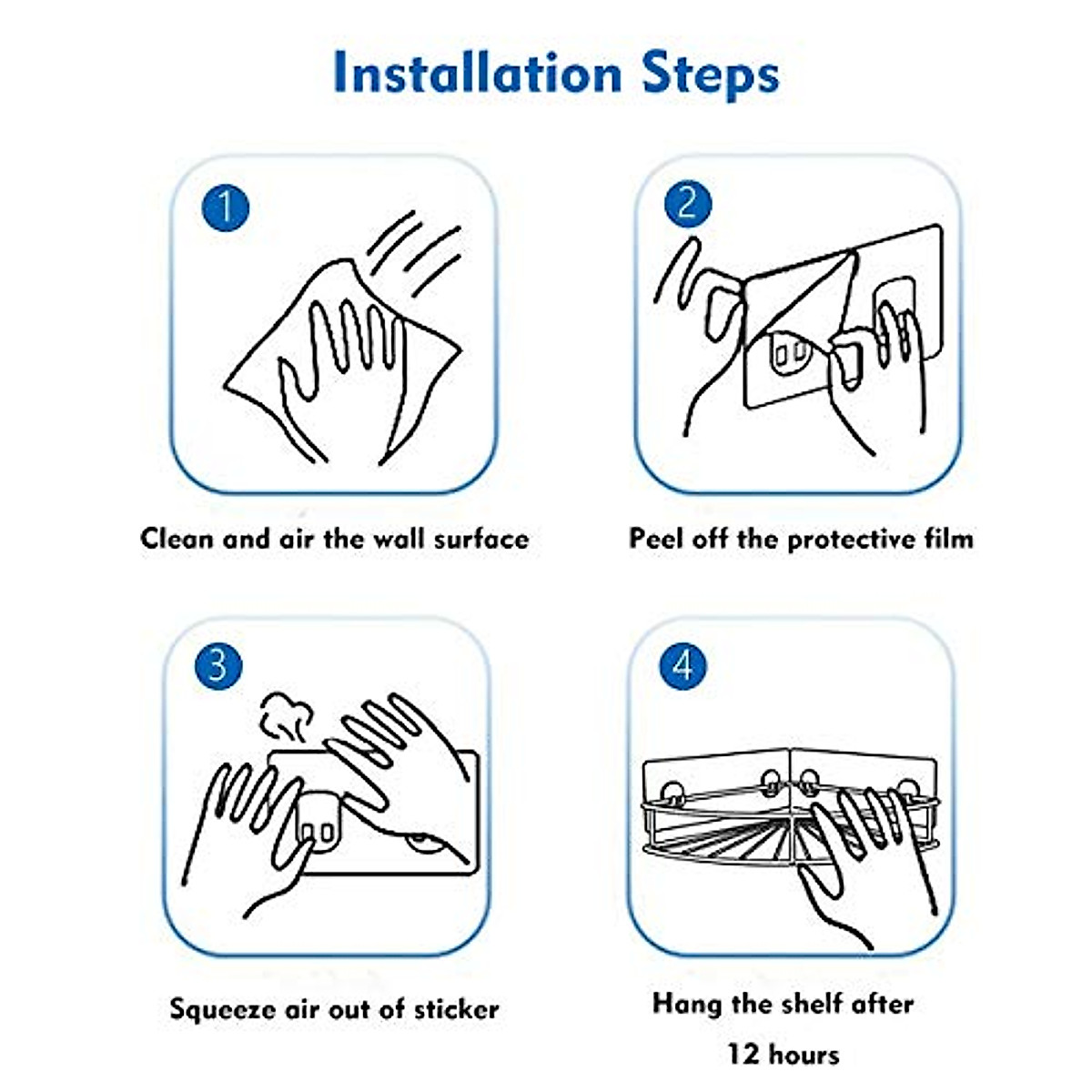 Installation Steps

1

Clean and air the wall surface

2

Peel off the protective film

3

Squeeze air out of sticker

4

Hang the shelf after 12 hours