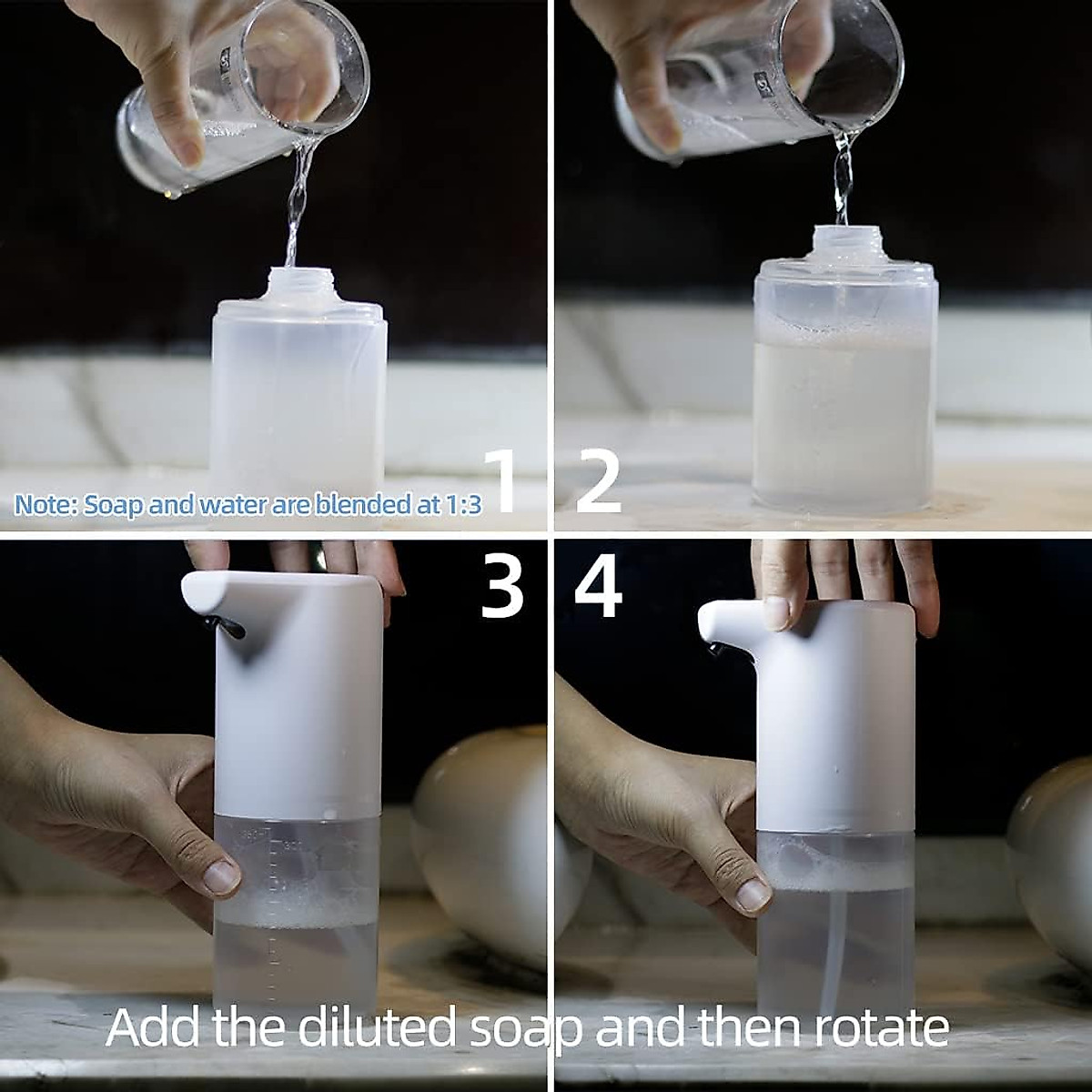 Note: Soap and water are blended at 1:3

1

2

3

4

Add the diluted soap and then rotate