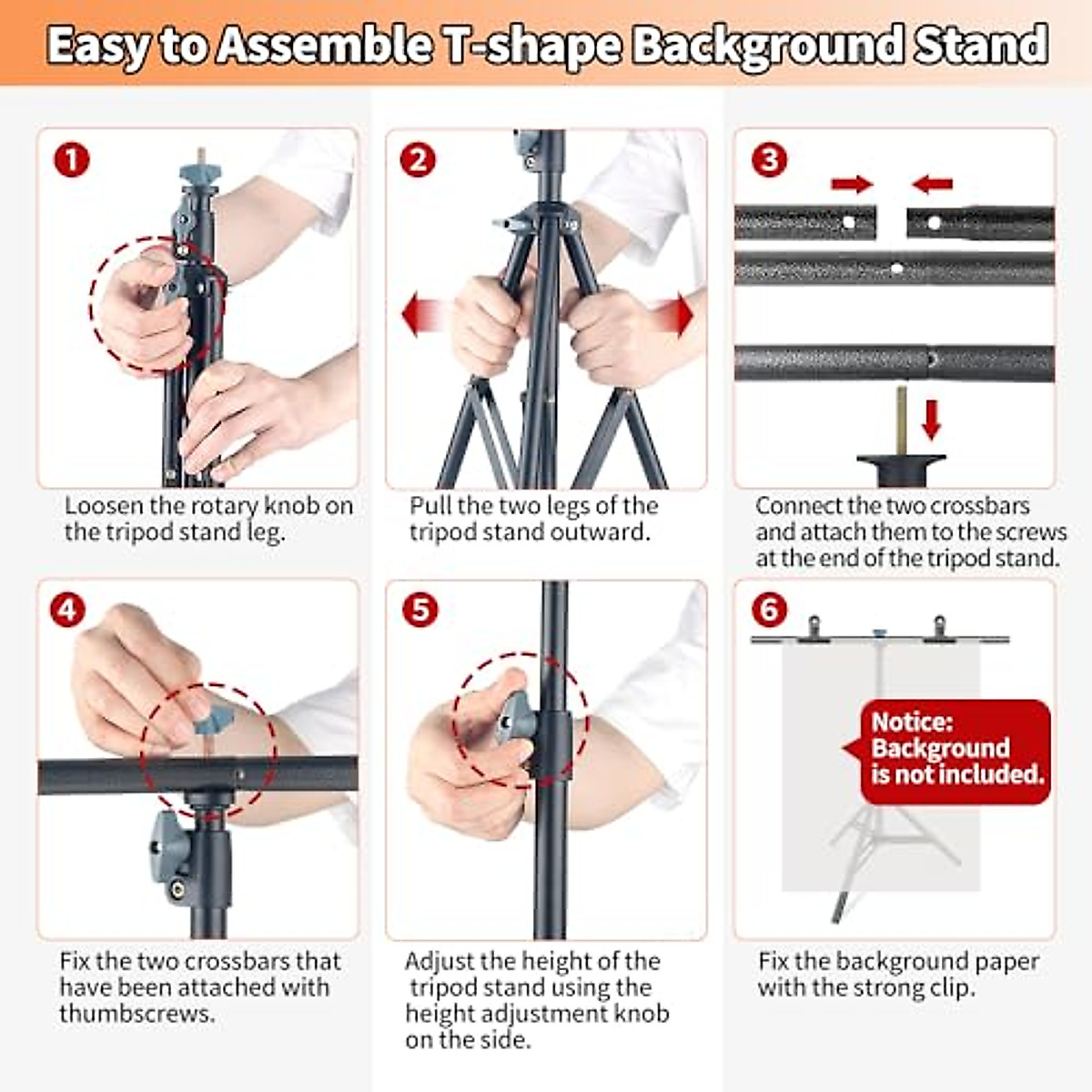 Easy to Assemble T-shape Background Stand

1

Loosen the rotary knob on the tripod stand leg.

2

Pull the two legs of the tripod stand outward.

3

Connect the two crossbars and attach them to the screws at the end of the tripod stand.

4

Fix the two crossbars that have been attached with thumbscrews.

5

Adjust the height of the tripod stand using the height adjustment knob on the side.

6

Notice: Background is not included.

Fix the background paper with the strong clip.