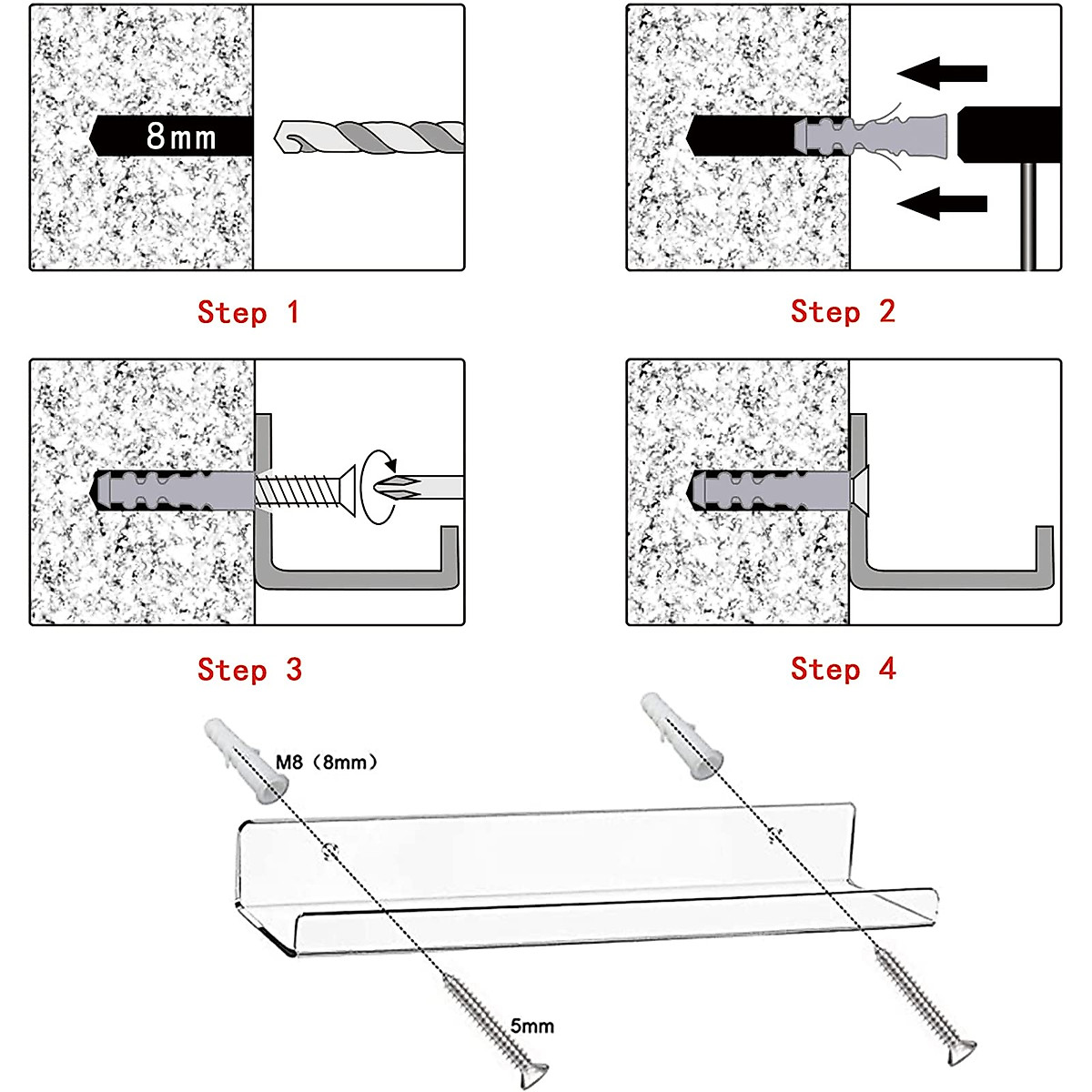 8mm

Step 1

Step 2

Step 3

Step 4

M8（8mm）

5mm