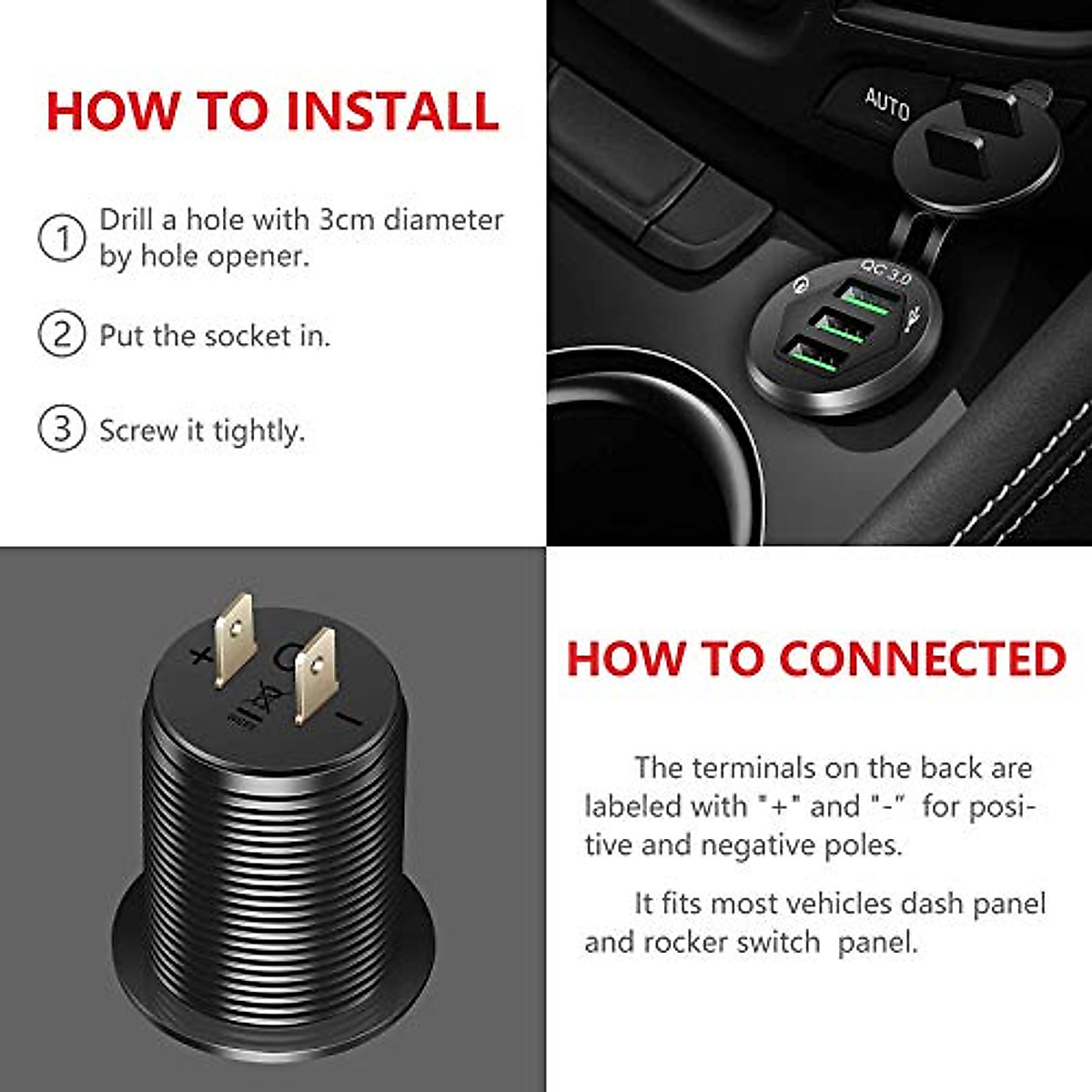 HOW TO INSTALL

① Drill a hole with 3cm diameter by hole opener.

② Put the socket in.

③ Screw it tightly.

AUTO

QC 3.0

+

-

HOW TO CONNECTED

The terminals on the back are labeled with "+" and "-" for positive and negative poles.

It fits most vehicles dash panel and rocker switch panel.