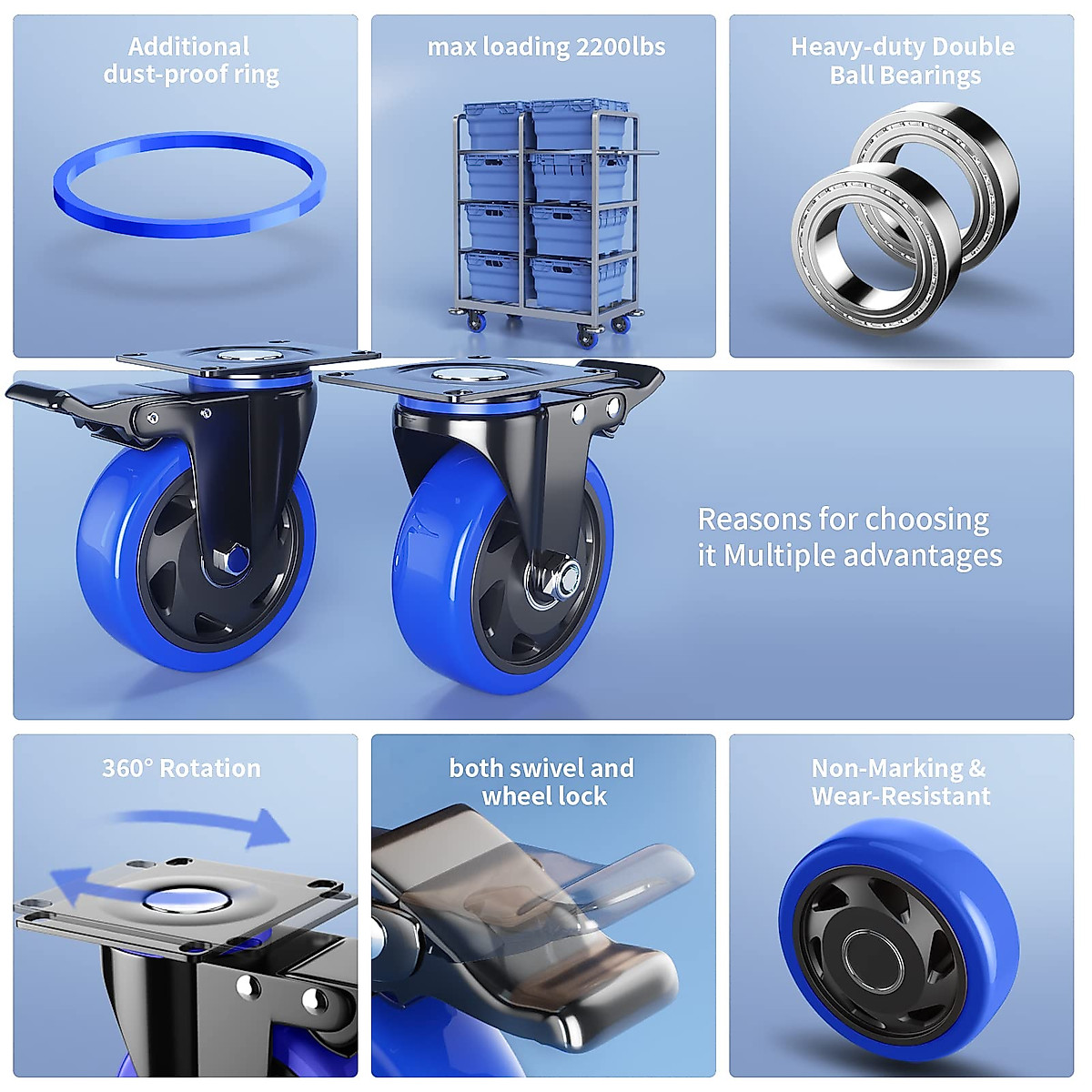 Additional dust-proof ring

max loading 2200lbs

Heavy-duty Double Ball Bearings

Reasons for choosing it Multiple advantages

360° Rotation

both swivel and wheel lock

Non-Marking & Wear-Resistant