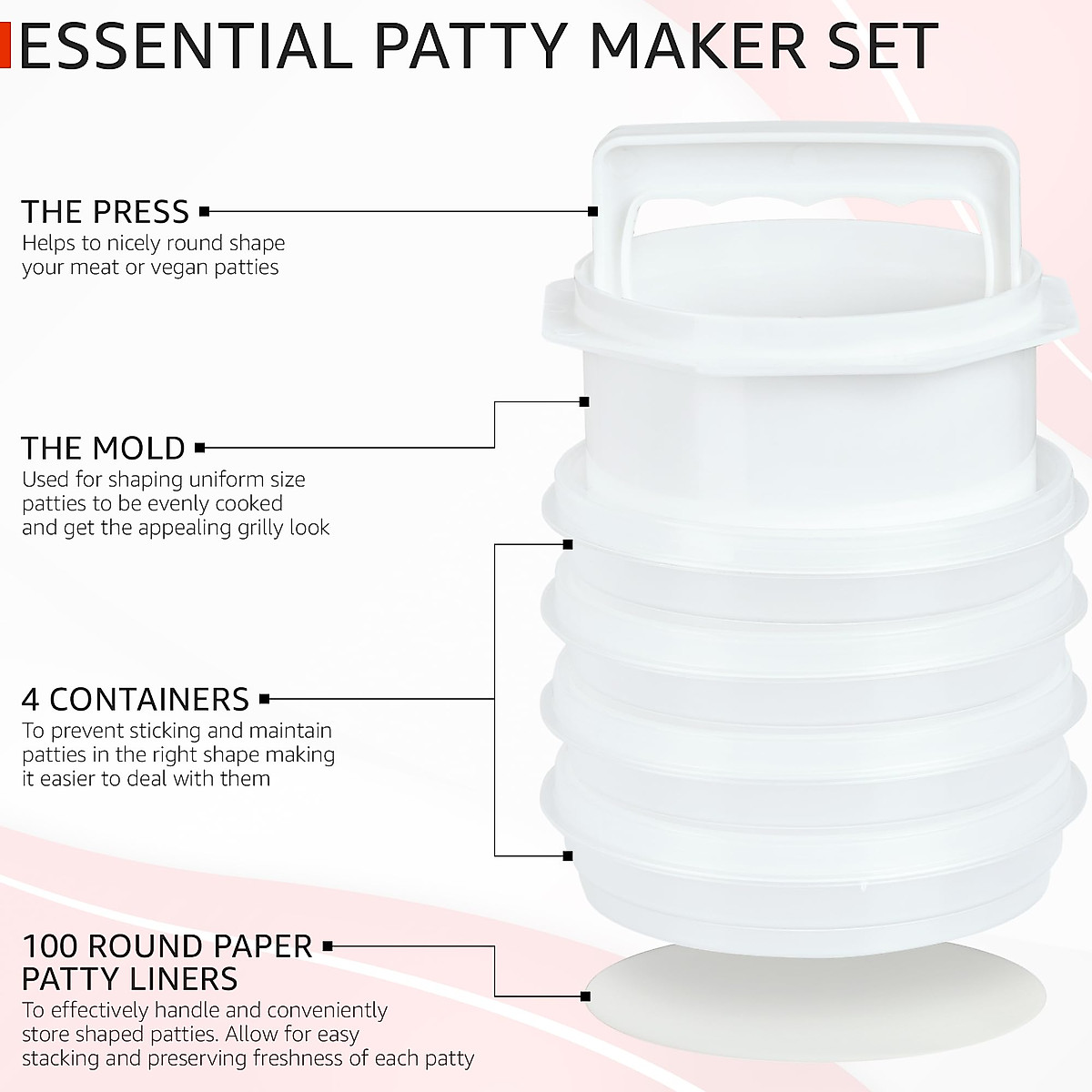 ESSENTIAL PATTY MAKER SET

THE PRESS
Helps to nicely round shape your meat or vegan patties

THE MOLD
Used for shaping uniform size patties to be evenly cooked and get the appealing grilly look

4 CONTAINERS
To prevent sticking and maintain patties in the right shape making it easier to deal with them

100 ROUND PAPER PATTY LINERS
To effectively handle and conveniently store shaped patties. Allow for easy stacking and preserving freshness of each patty