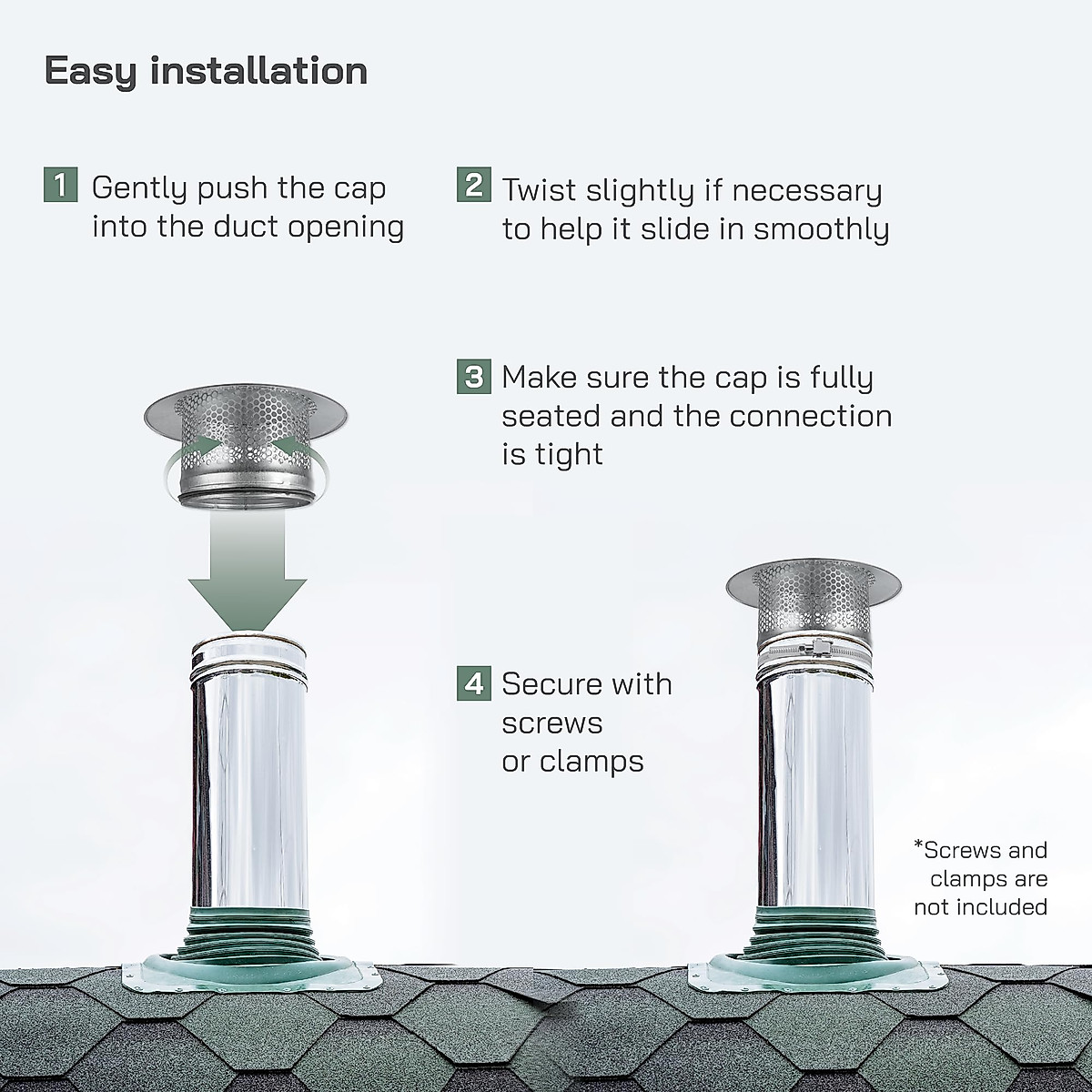 Easy installation

1 Gently push the cap into the duct opening

2 Twist slightly if necessary to help it slide in smoothly

3 Make sure the cap is fully seated and the connection is tight

4 Secure with screws or clamps

*Screws and clamps are not included