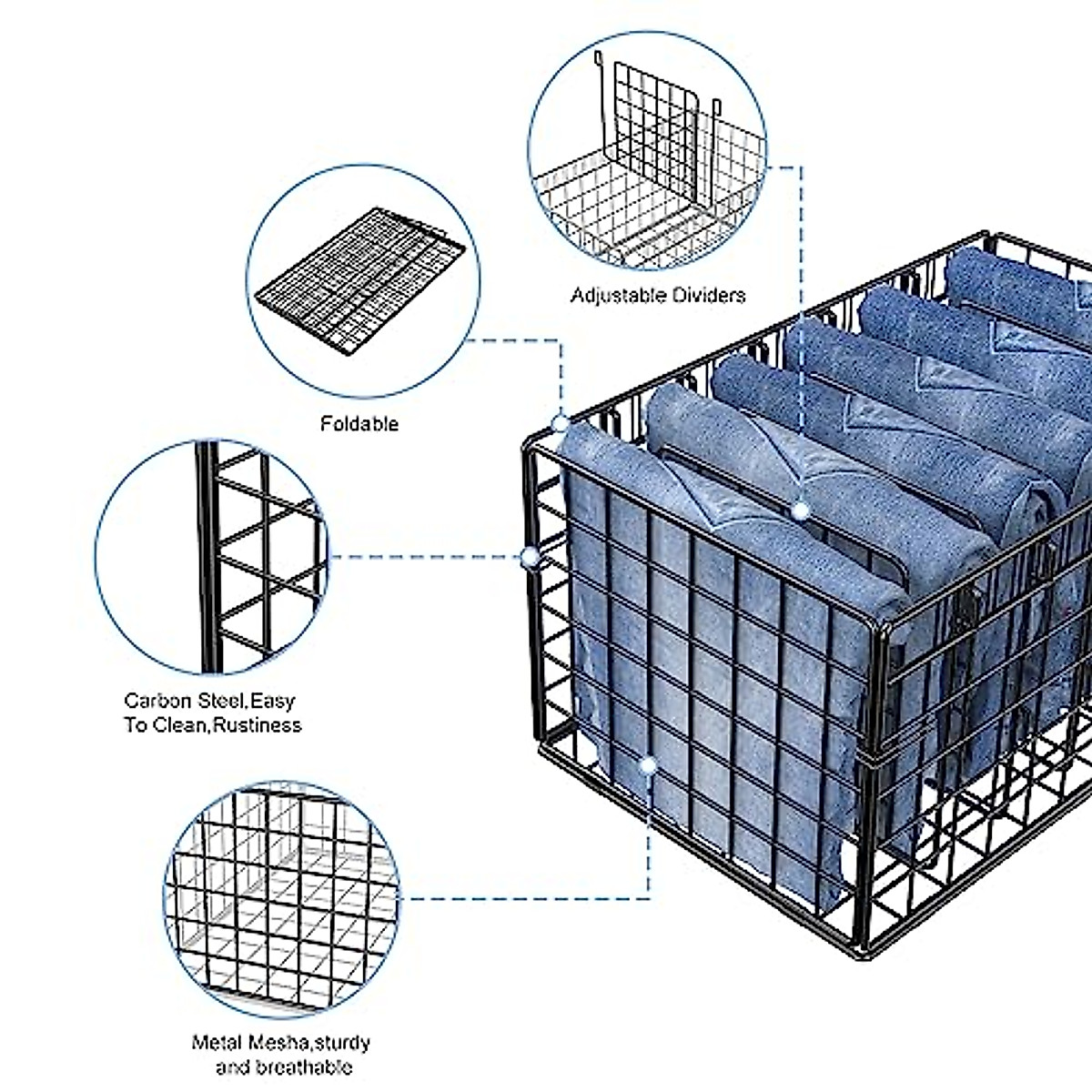 Adjustable Dividers

Foldable

Carbon Steel,Easy To Clean,Rustiness

Metal Mesha,sturdy and breathable