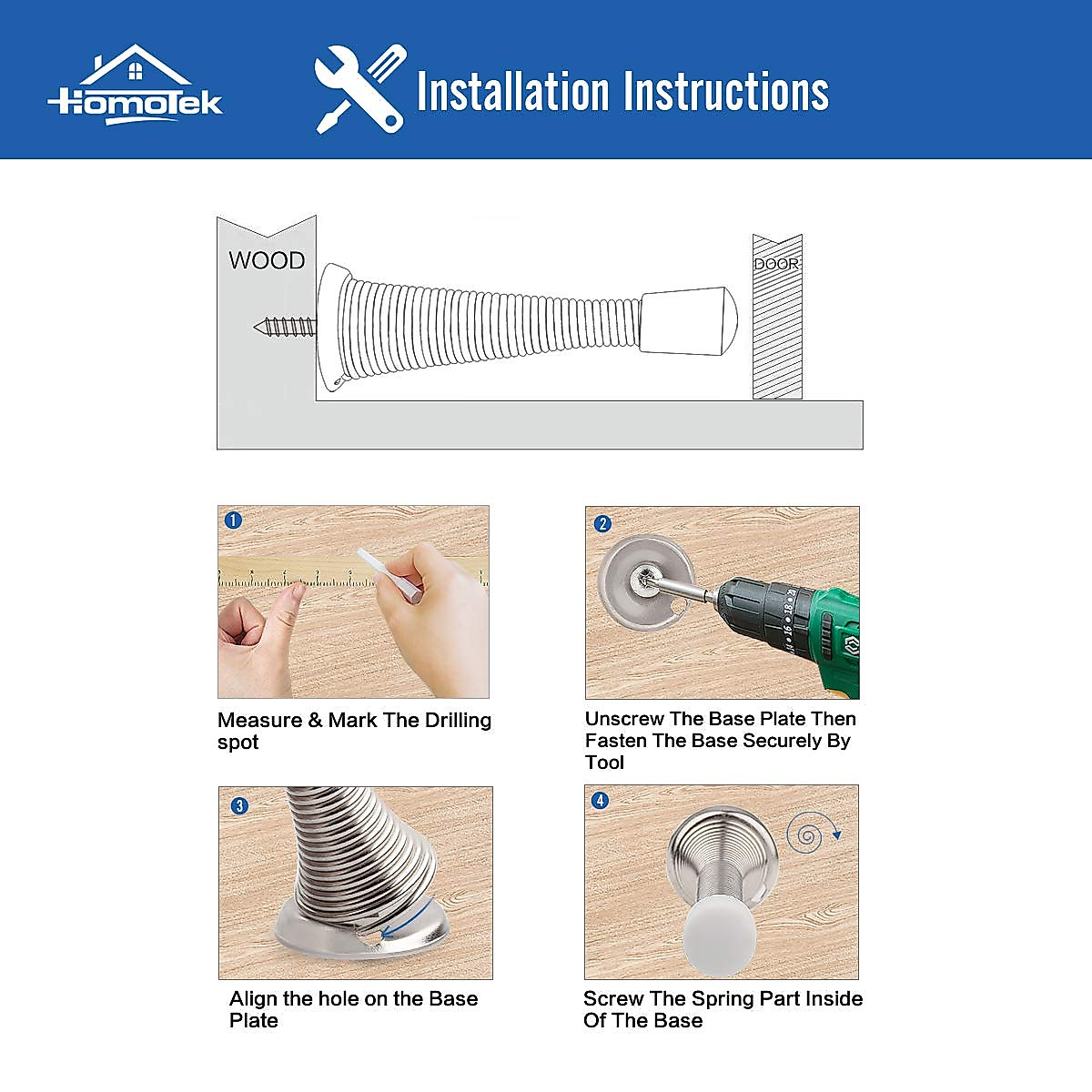 HomoTek

Installation Instructions

WOOD

DOOR

1

Measure & Mark The Drilling spot

2

Unscrew The Base Plate Then Fasten The Base Securely By Tool

3

Align the hole on the Base Plate

4

Screw The Spring Part Inside Of The Base