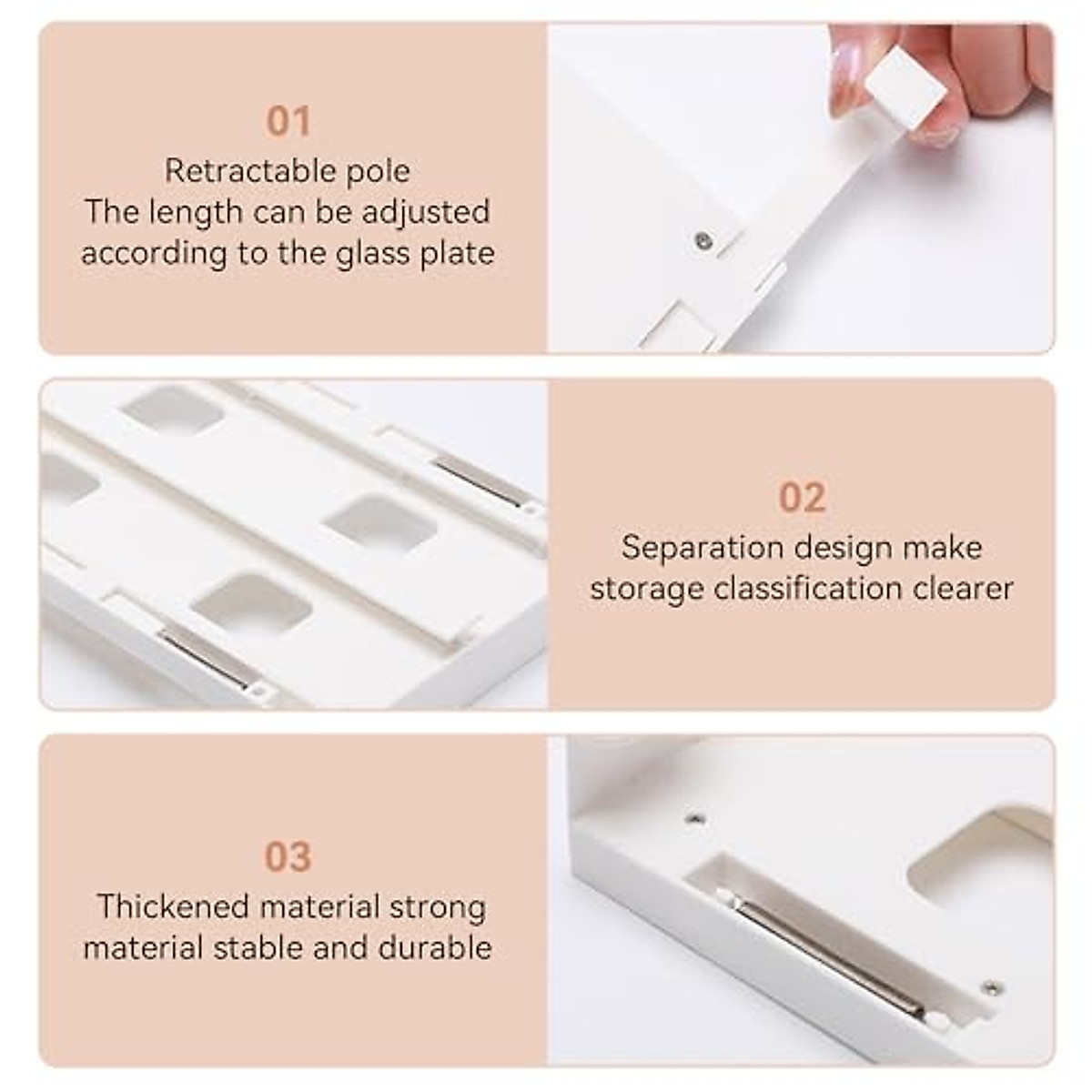 01
Retractable pole
The length can be adjusted according to the glass plate

02
Separation design make storage classification clearer

03
Thickened material strong material stable and durable