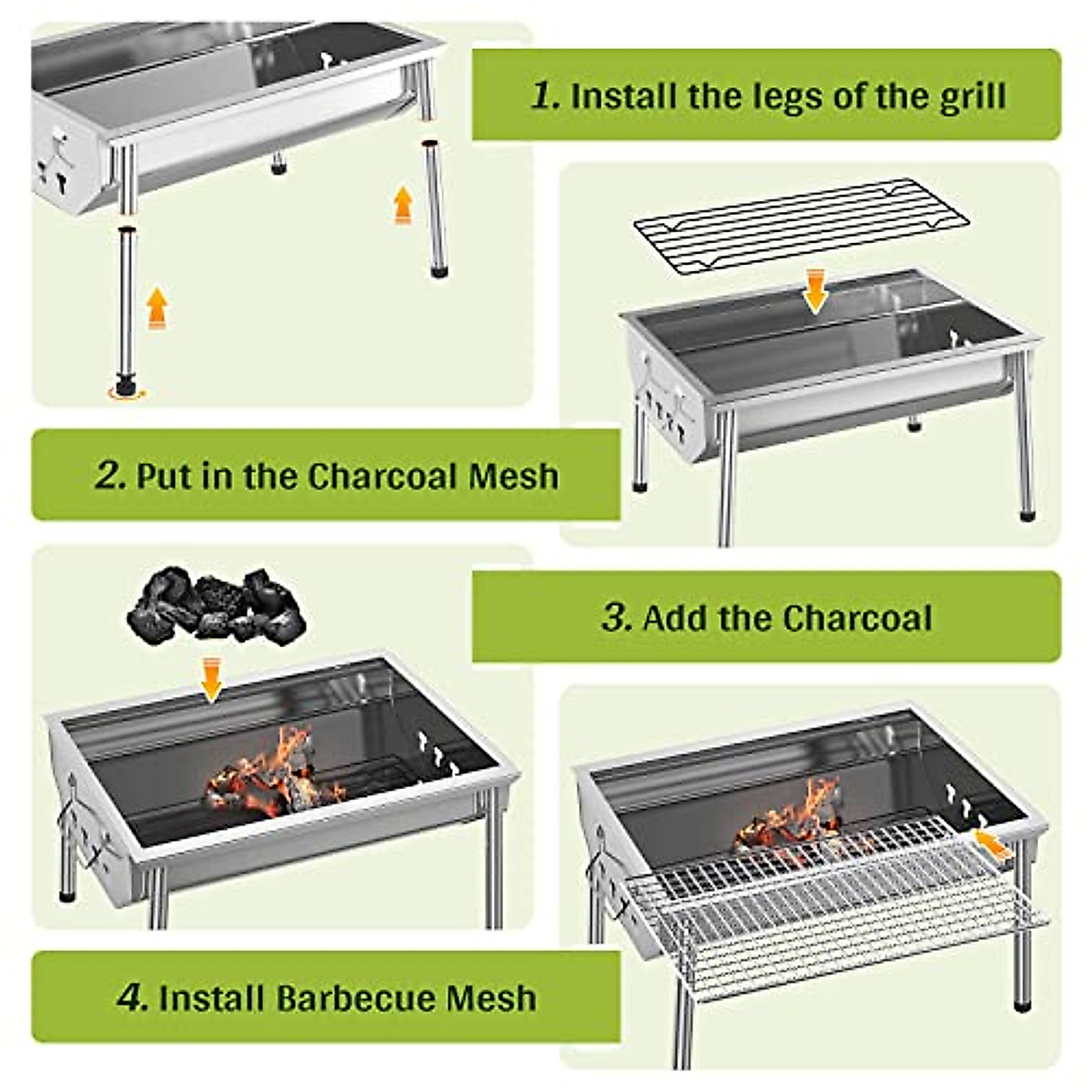 1. Install the legs of the grill

2. Put in the Charcoal Mesh

3. Add the Charcoal

4. Install Barbecue Mesh