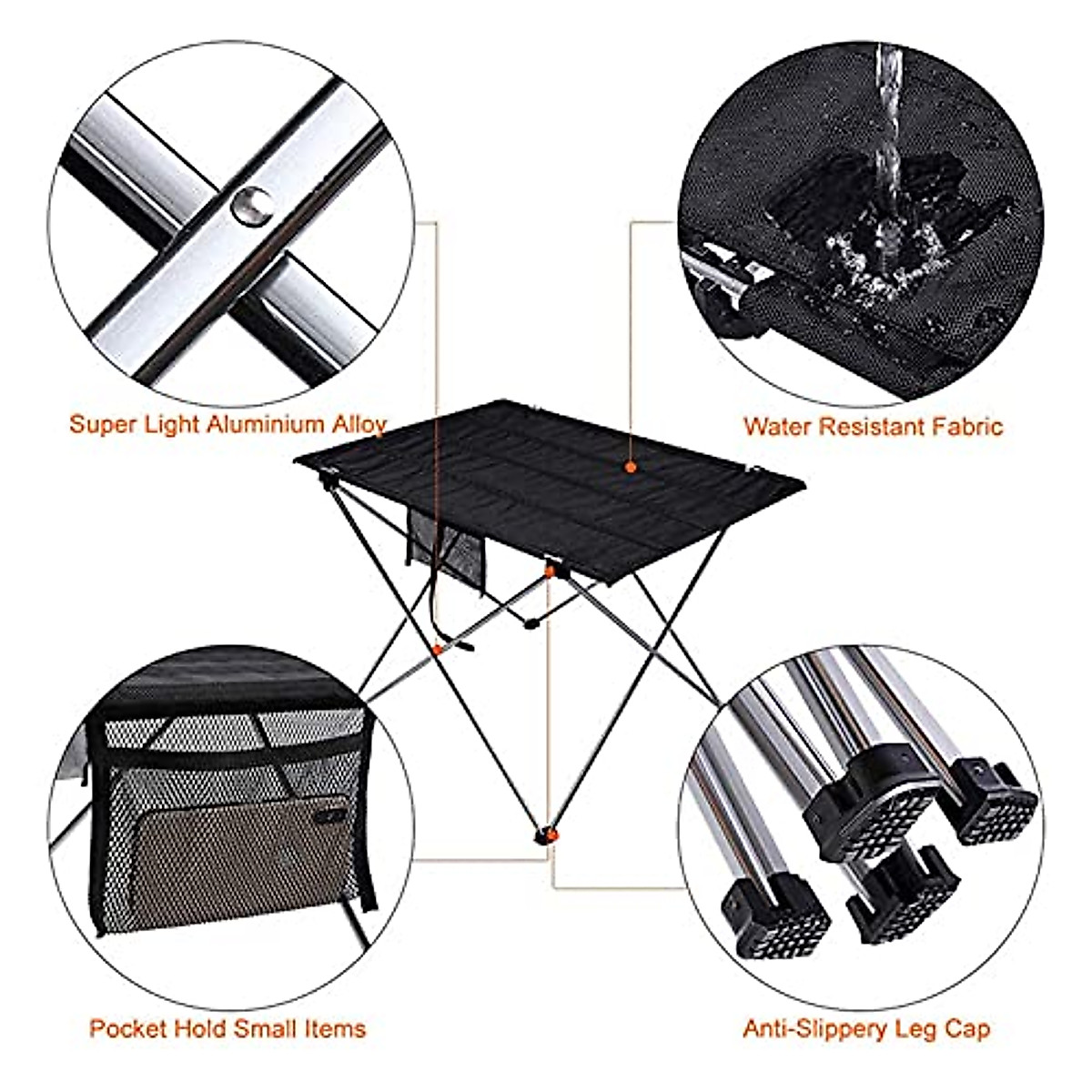 Super Light Aluminium Alloy

Water Resistant Fabric

Pocket Hold Small Items

Anti-Slippery Leg Cap