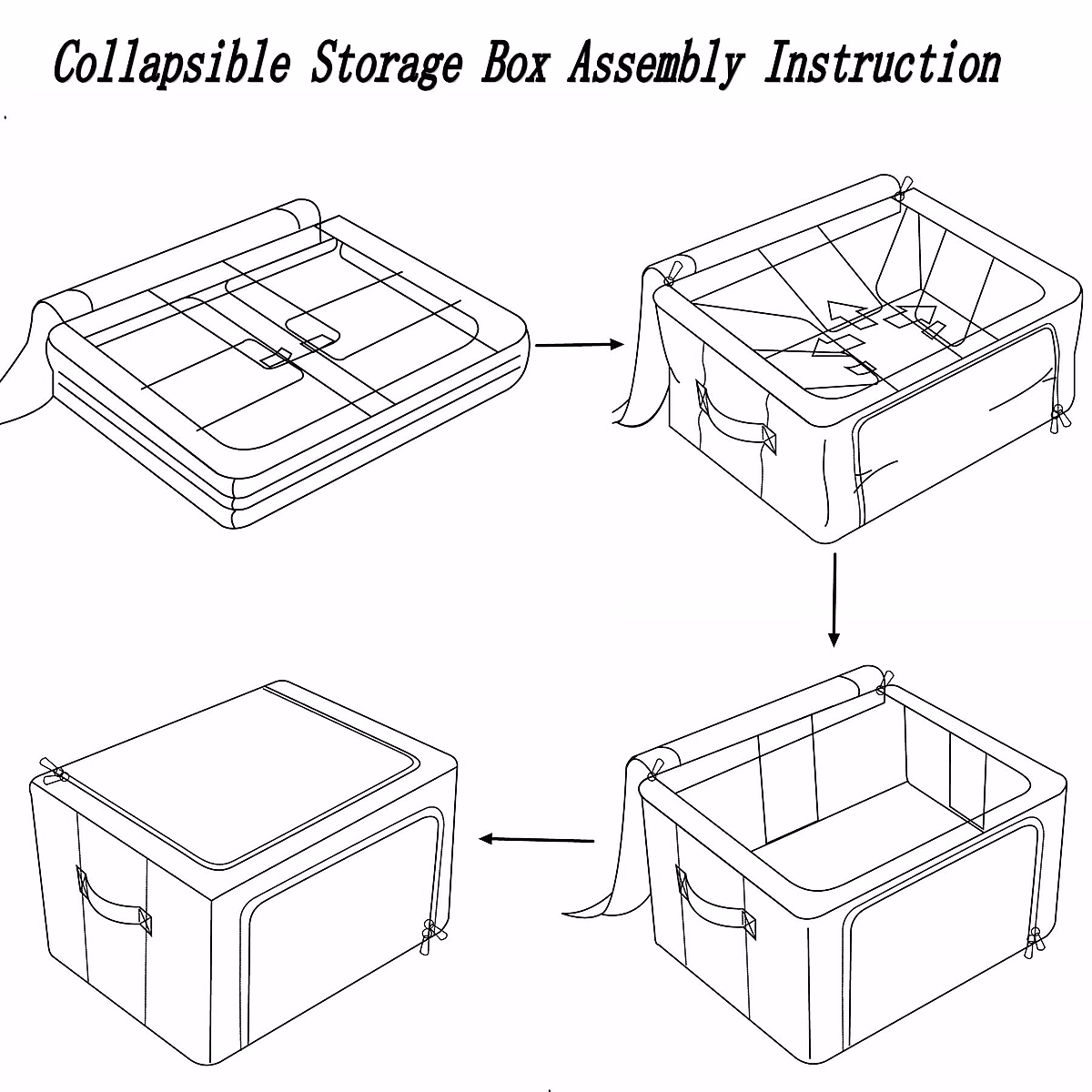 Collapsible Storage Box Assembly Instruction