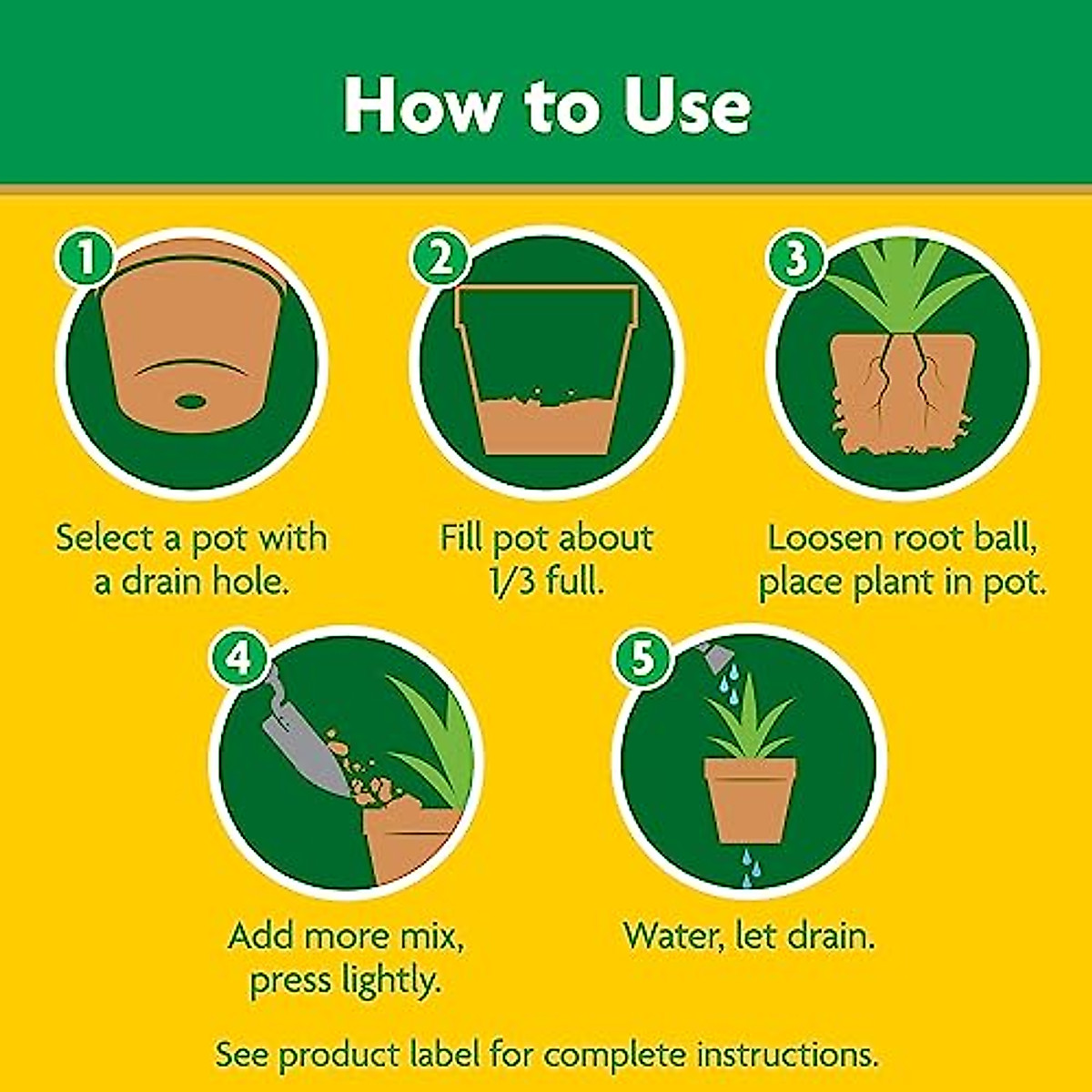 How to Use

1

Select a pot with a drain hole.

2

Fill pot about 1/3 full.

3

Loosen root ball, place plant in pot.

4

Add more mix, press lightly.

5

Water, let drain.

See product label for complete instructions.