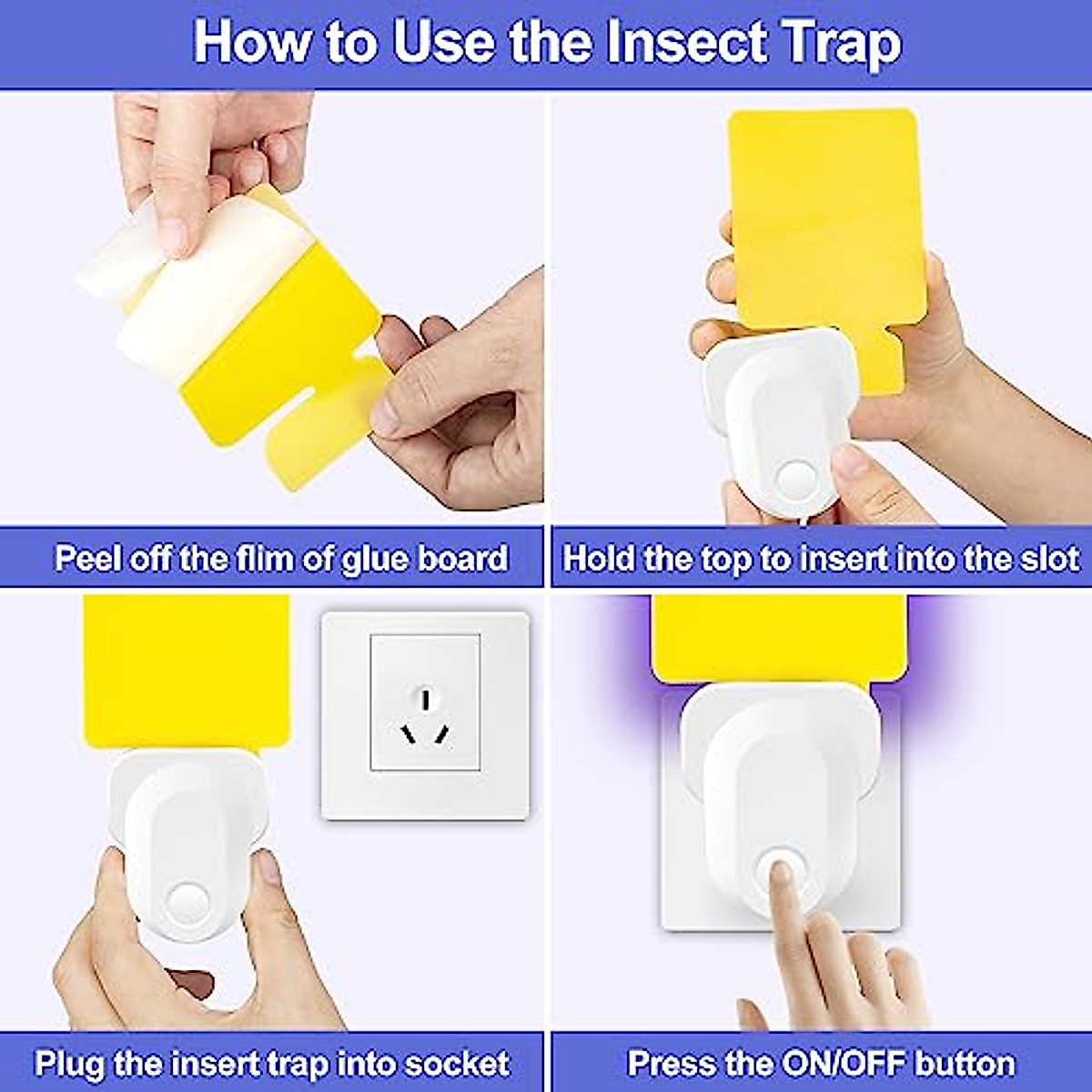 How to Use the Insect Trap

Peel off the flim of glue board

Hold the top to insert into the slot

Plug the insert trap into socket

Press the ON/OFF button