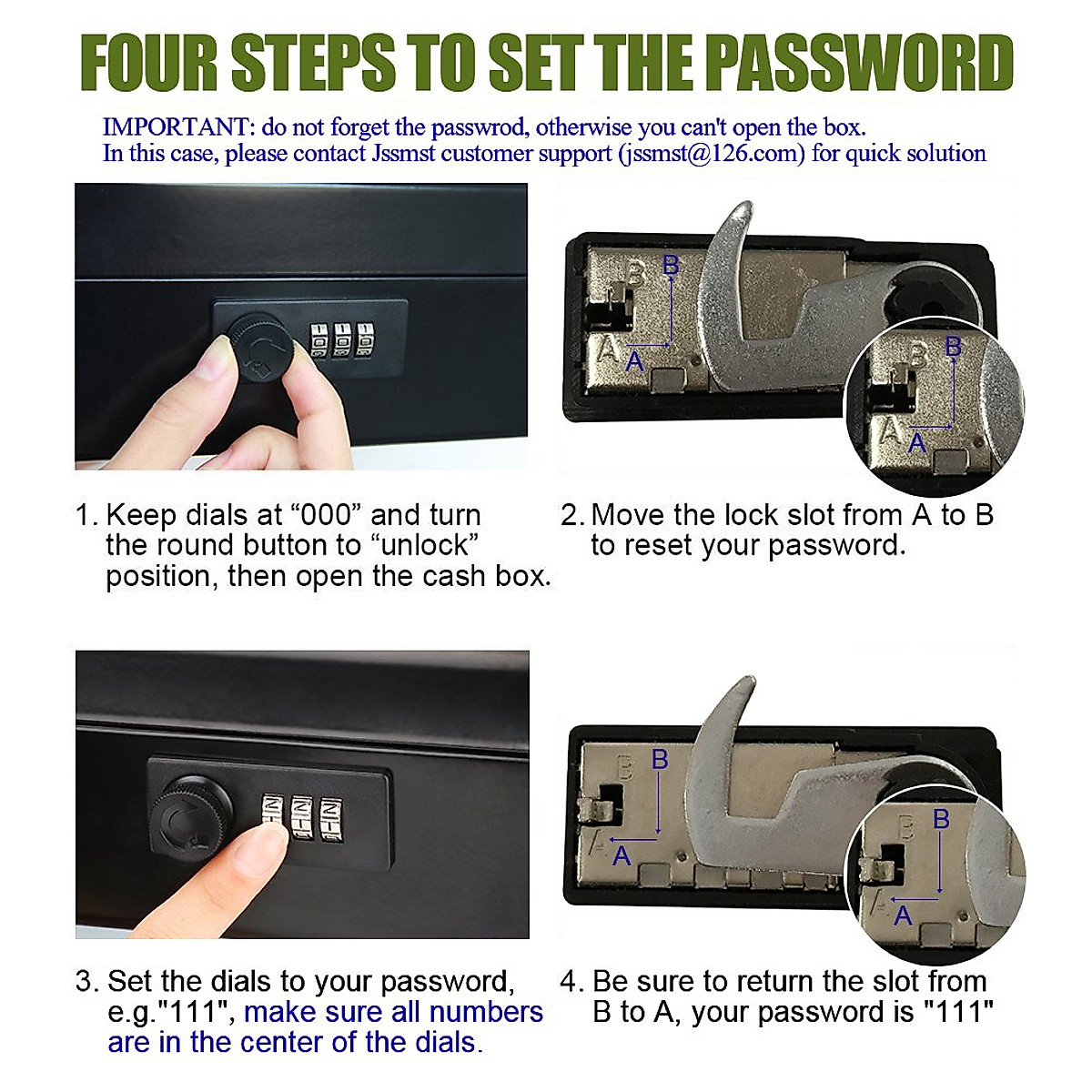 FOUR STEPS TO SET THE PASSWORD

IMPORTANT: do not forget the passwrod, otherwise you can't open the box.
In this case, please contact Jssmst customer support (jssmst@126.com) for quick solution

B
A
B
A

1. Keep dials at “000” and turn the round button to “unlock” position, then open the cash box.

2. Move the lock slot from A to B to reset your password.

B
A
B
A

3. Set the dials to your password, e.g."111", make sure all numbers are in the center of the dials.

4. Be sure to return the slot from B to A, your password is "111"