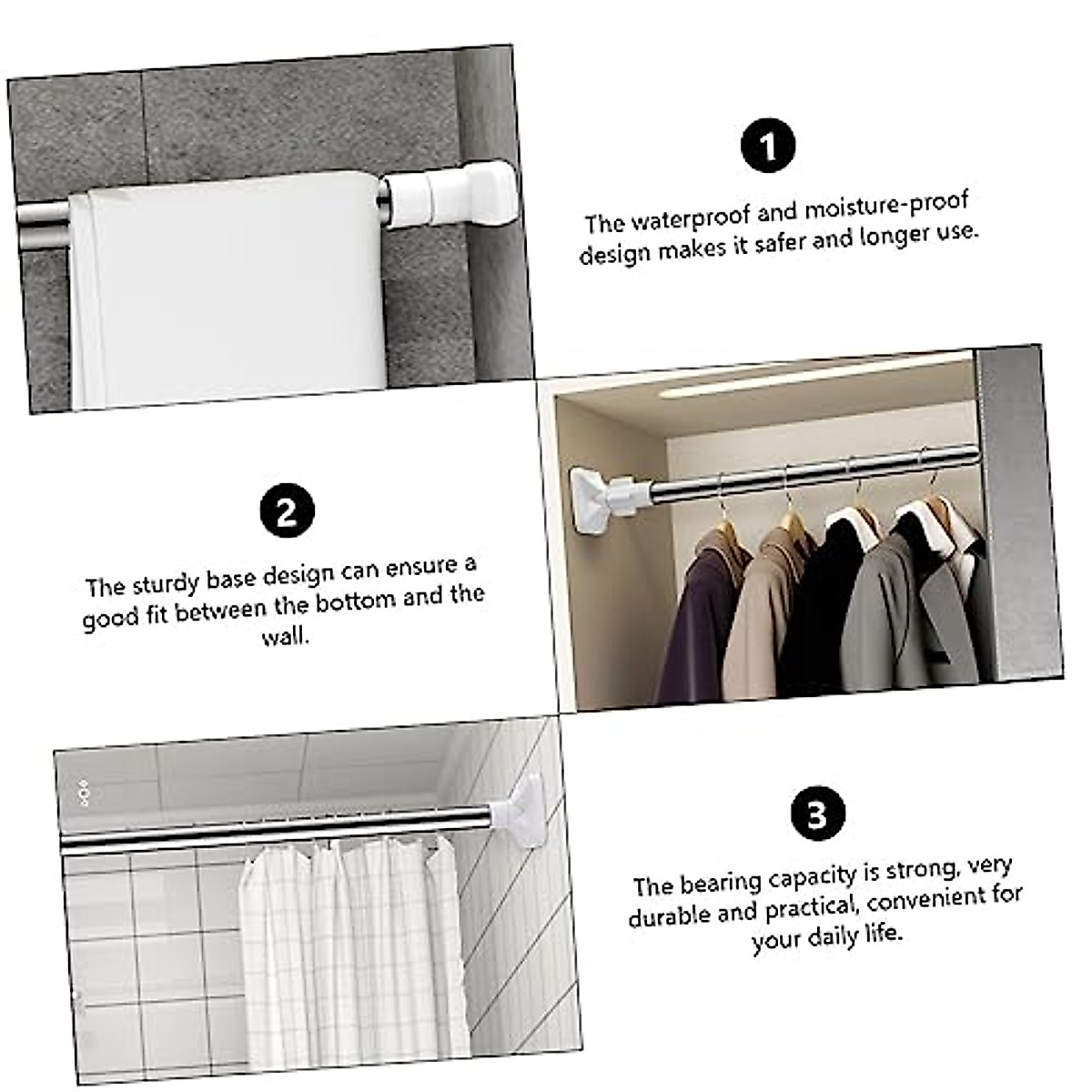 1

The waterproof and moisture-proof design makes it safer and longer use.

2

The sturdy base design can ensure a good fit between the bottom and the wall.

3

The bearing capacity is strong, very durable and practical, convenient for your daily life.