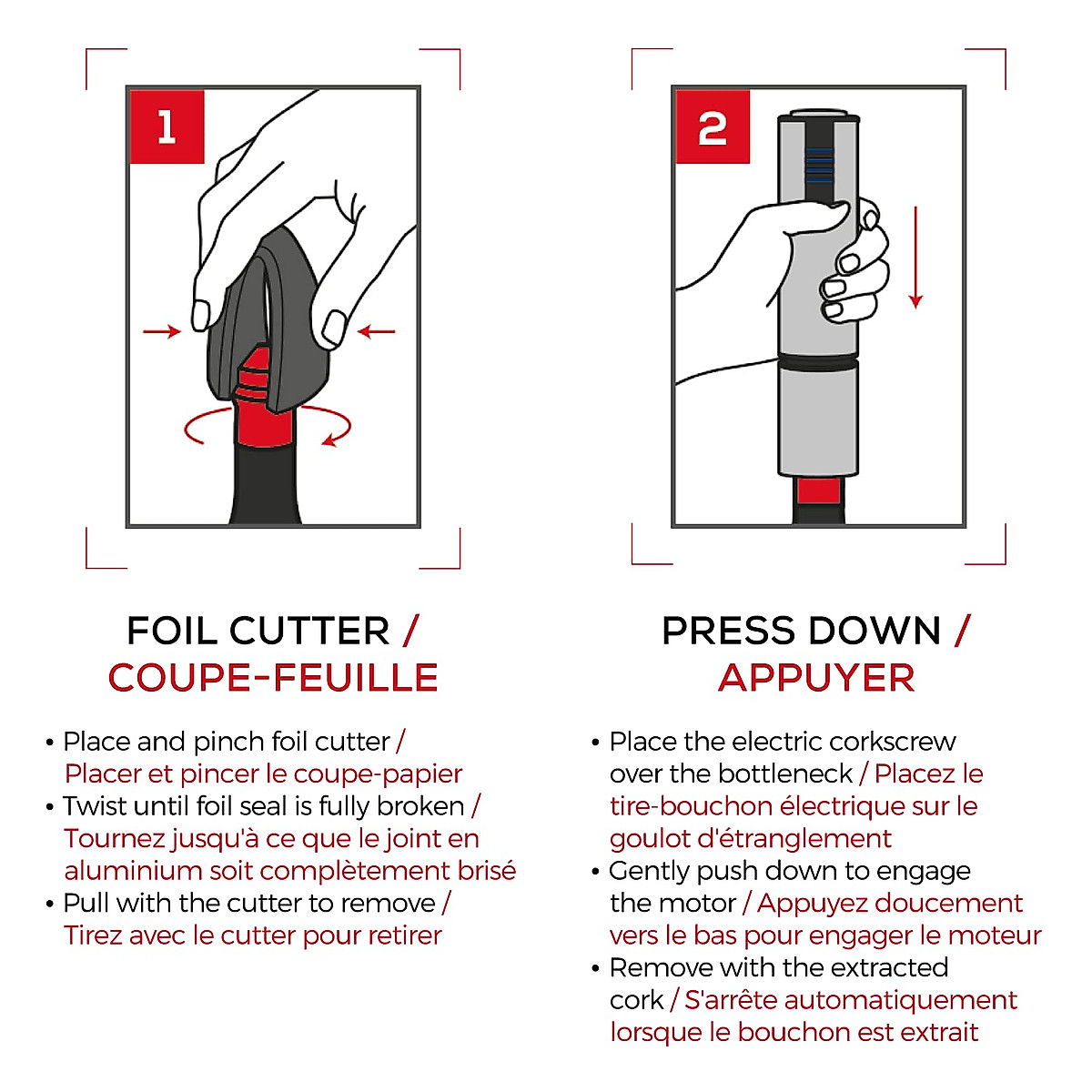 1

FOIL CUTTER / COUPE-FEUILLE

• Place and pinch foil cutter / Placer et pincer le coupe-papier
• Twist until foil seal is fully broken / Tournez jusqu'à ce que le joint en aluminium soit complètement brisé
• Pull with the cutter to remove / Tirez avec le cutter pour retirer

2

PRESS DOWN / APPUYER

• Place the electric corkscrew over the bottleneck / Placez le tire-bouchon électrique sur le goulot d'étranglement
• Gently push down to engage the motor / Appuyez doucement vers le bas pour engager le moteur
• Remove with the extracted cork / S'arrête automatiquement lorsque le bouchon est extrait