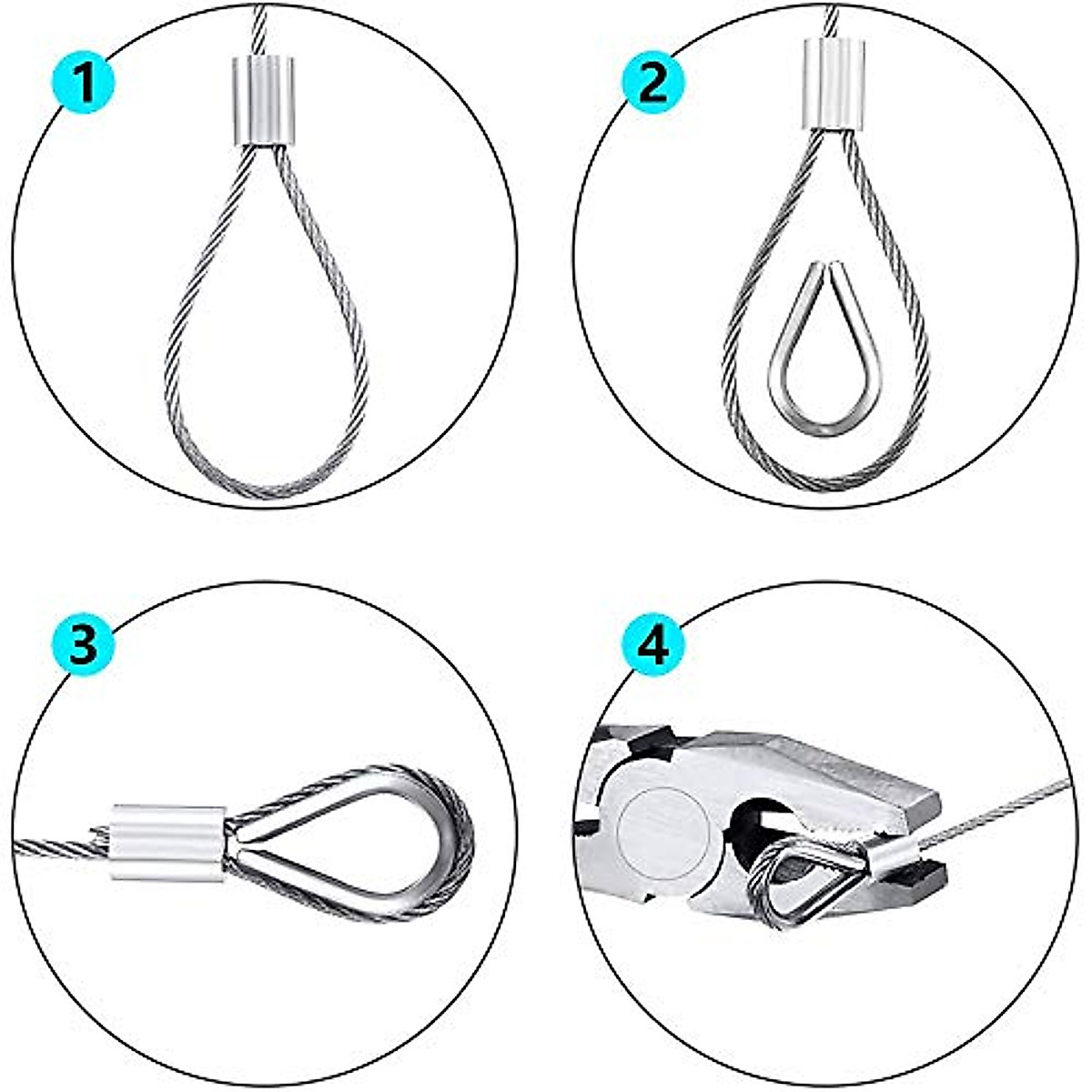 1

2

3

4