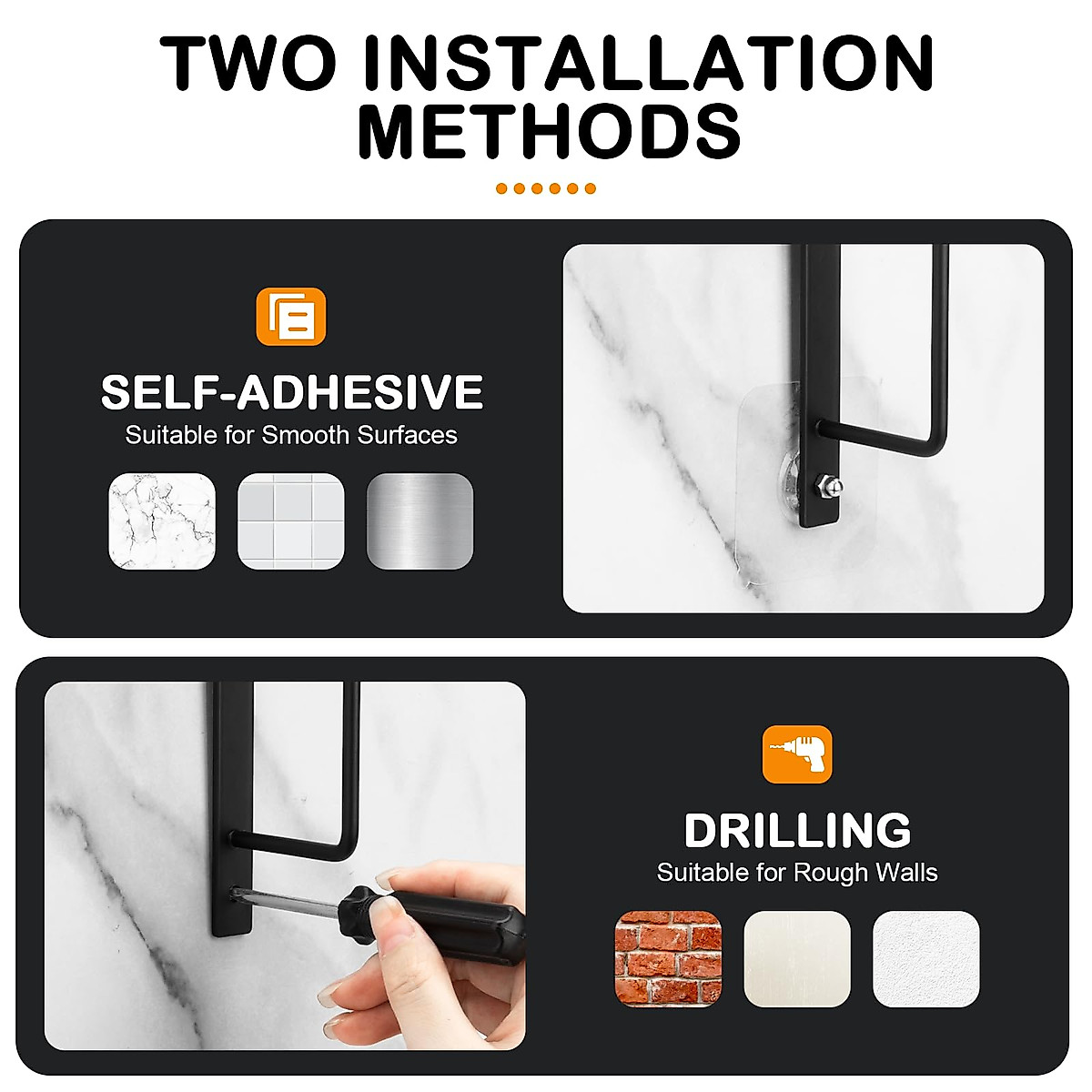 TWO INSTALLATION METHODS

SELF-ADHESIVE
Suitable for Smooth Surfaces

DRILLING
Suitable for Rough Walls