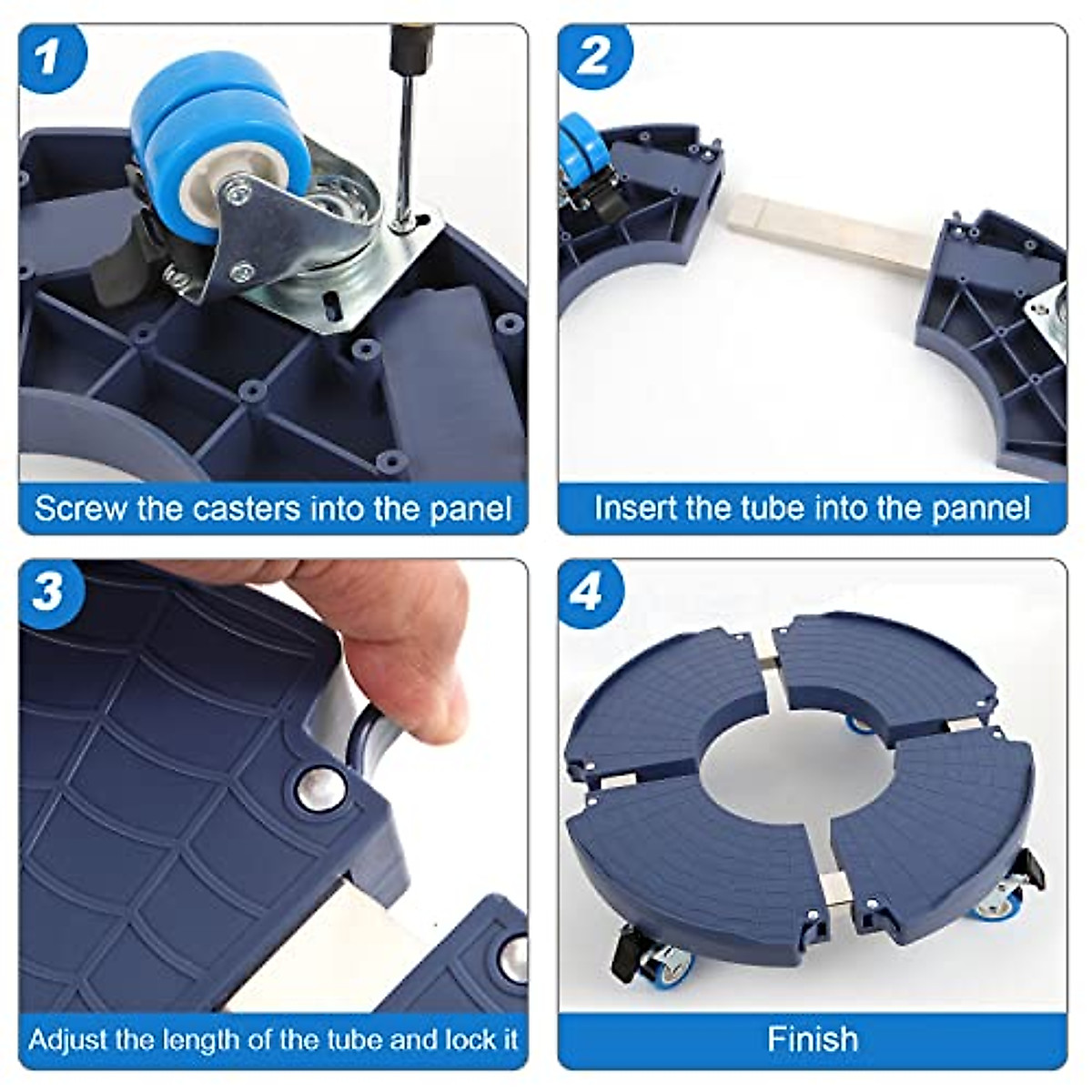 1
Screw the casters into the panel

2
Insert the tube into the pannel

3
Adjust the length of the tube and lock it

4
Finish