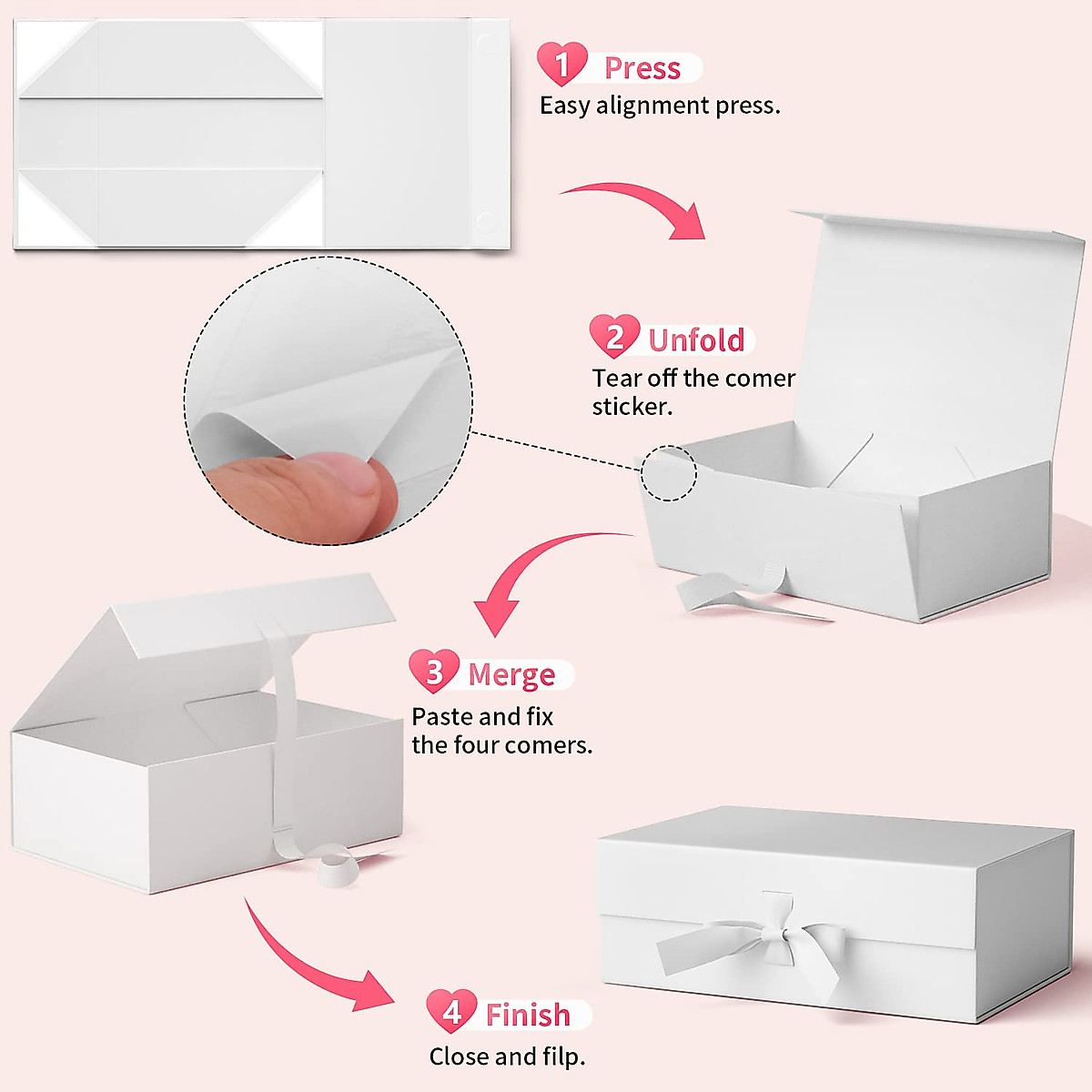 1 Press
Easy alignment press.

2 Unfold
Tear off the comer sticker.

3 Merge
Paste and fix the four comers.

4 Finish
Close and filp.