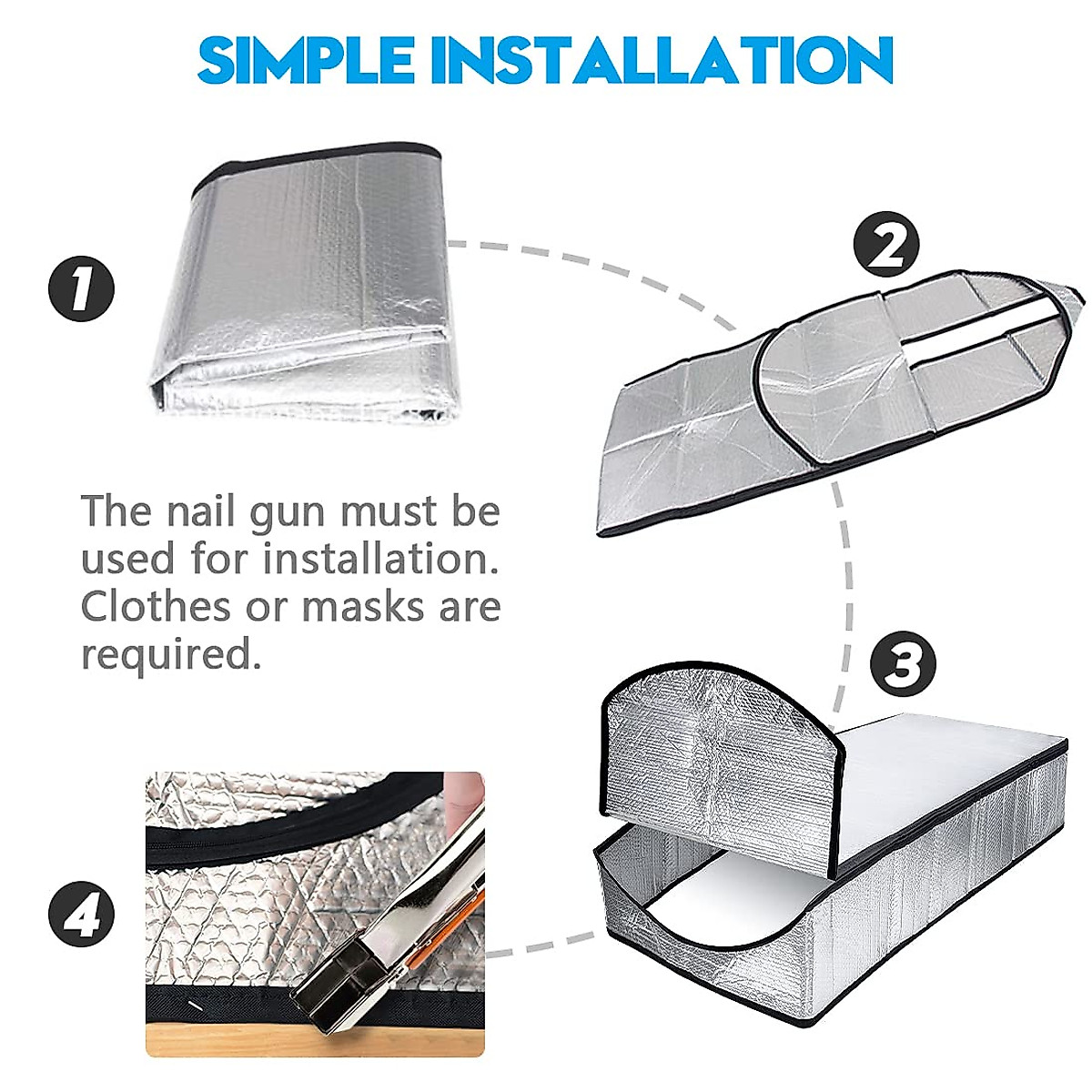 SIMPLE INSTALLATION

1

2

The nail gun must be used for installation. Clothes or masks are required.

3

4