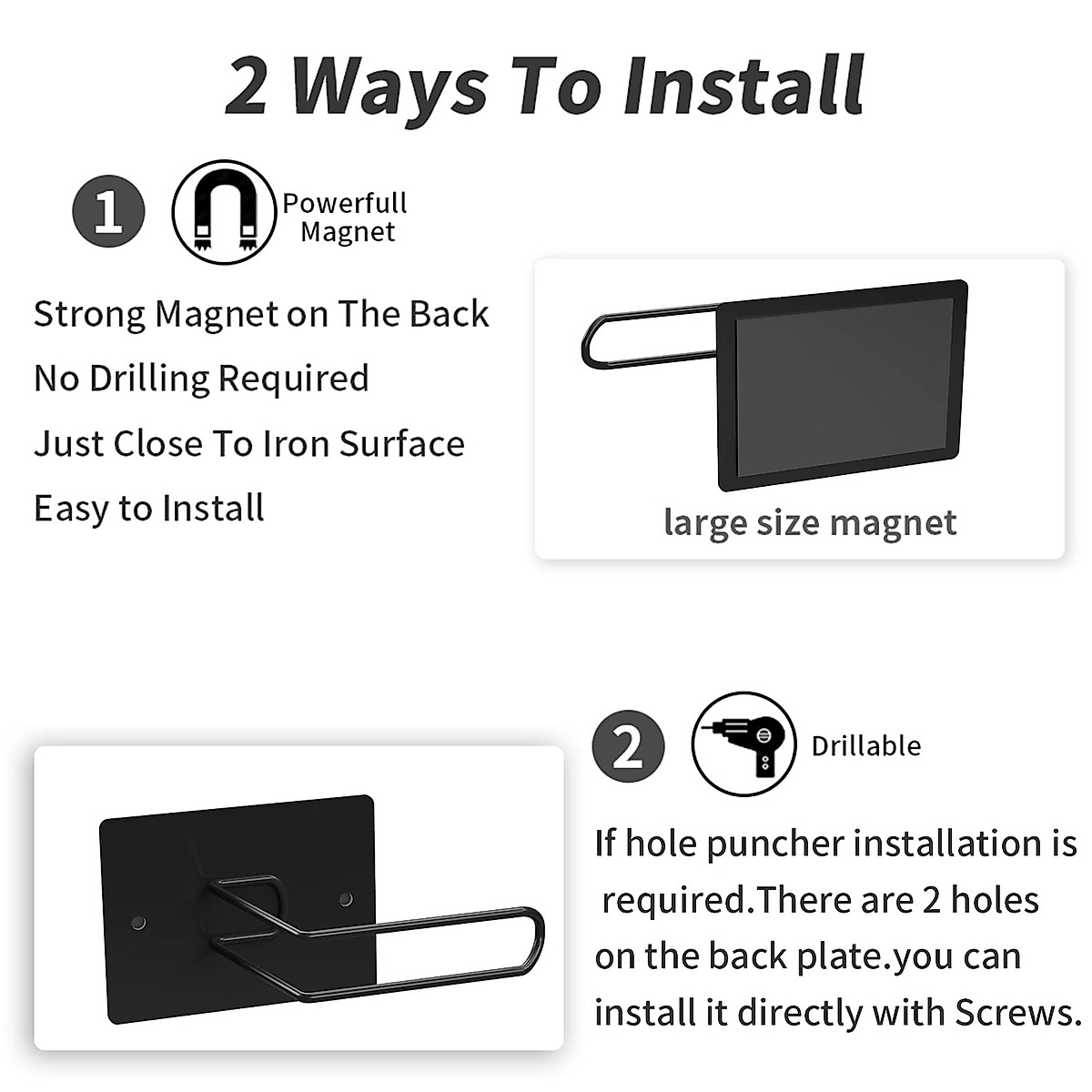 2 Ways To Install

1 Powerfull Magnet

Strong Magnet on The Back
No Drilling Required
Just Close To Iron Surface
Easy to Install

large size magnet

2 Drillable

If hole puncher installation is required.There are 2 holes on the back plate.you can install it directly with Screws.