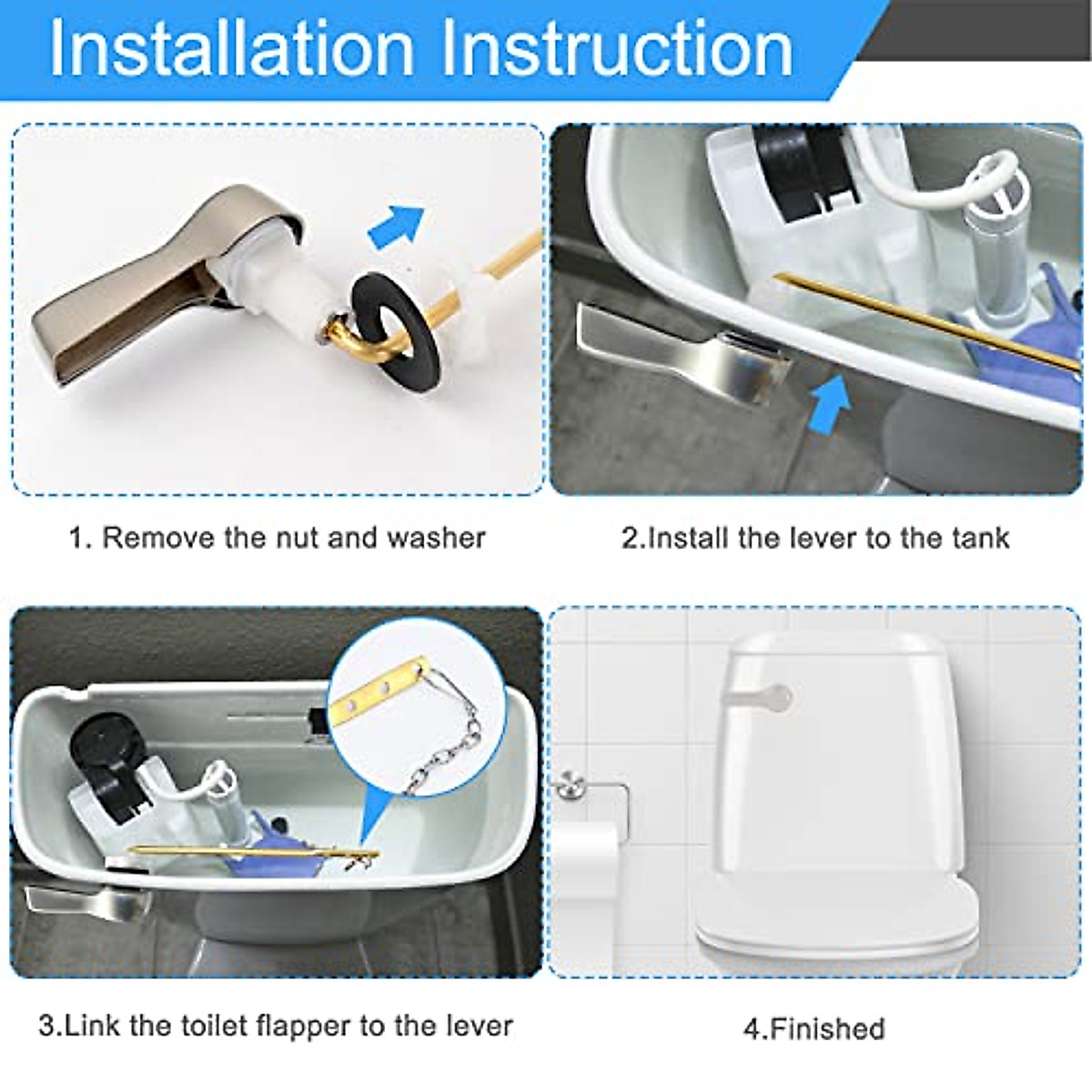 Installation Instruction

1. Remove the nut and washer

2.Install the lever to the tank

3.Link the toilet flapper to the lever

4.Finished