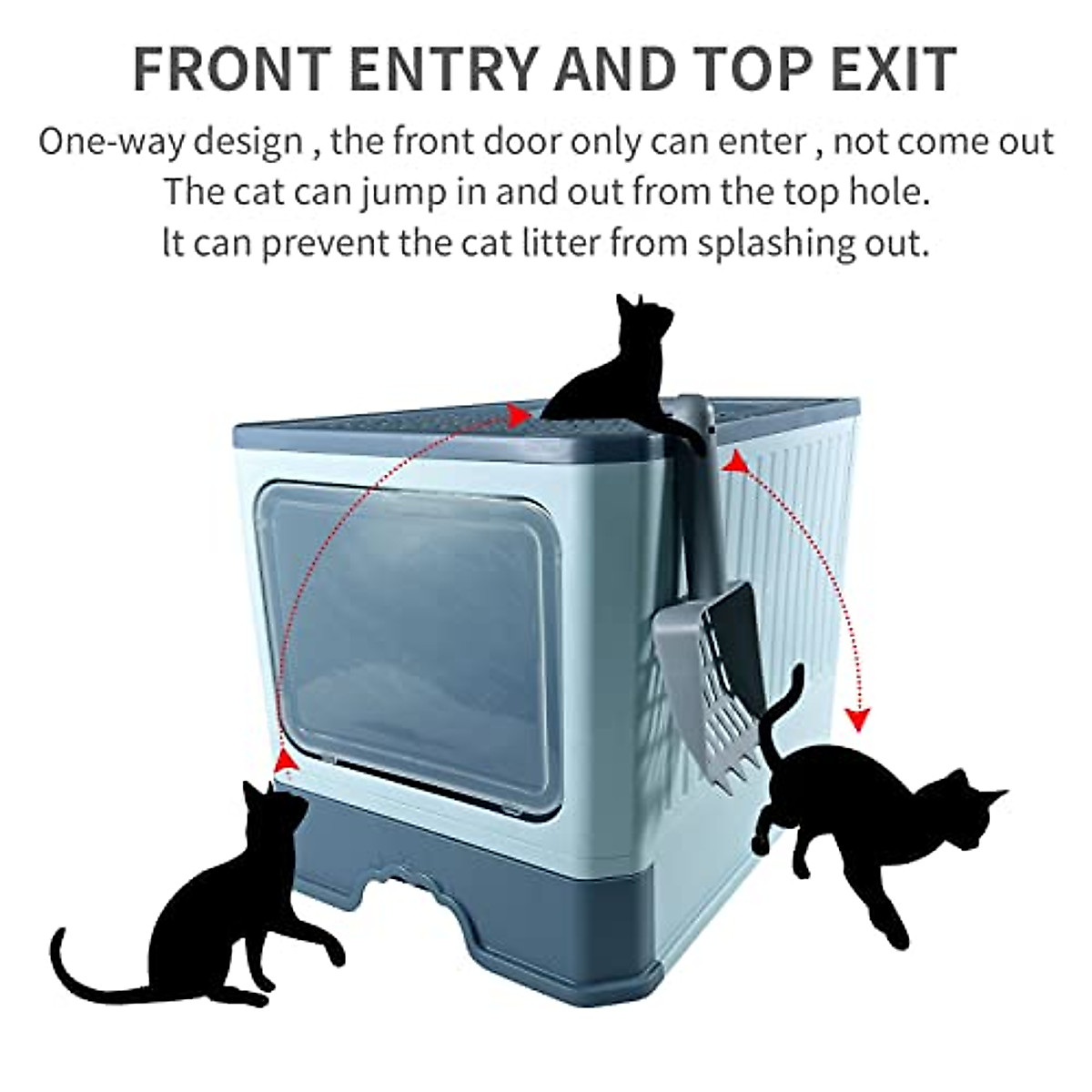 FRONT ENTRY AND TOP EXIT

One-way design , the front door only can enter , not come out
The cat can jump in and out from the top hole.
It can prevent the cat litter from splashing out.