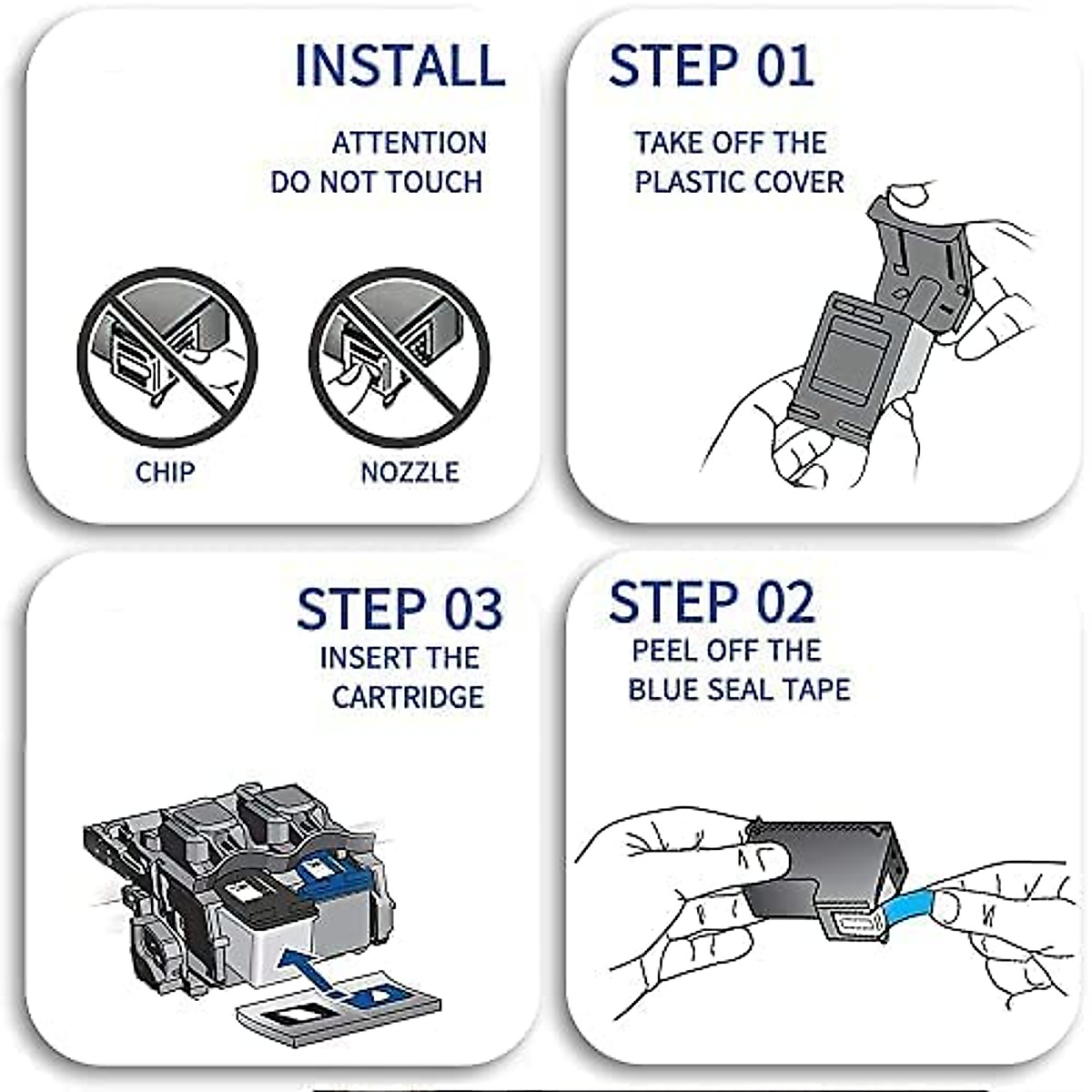 INSTALL

ATTENTION
DO NOT TOUCH

CHIP

NOZZLE

STEP 01

TAKE OFF THE
PLASTIC COVER

STEP 03
INSERT THE
CARTRIDGE

STEP 02
PEEL OFF THE
BLUE SEAL TAPE